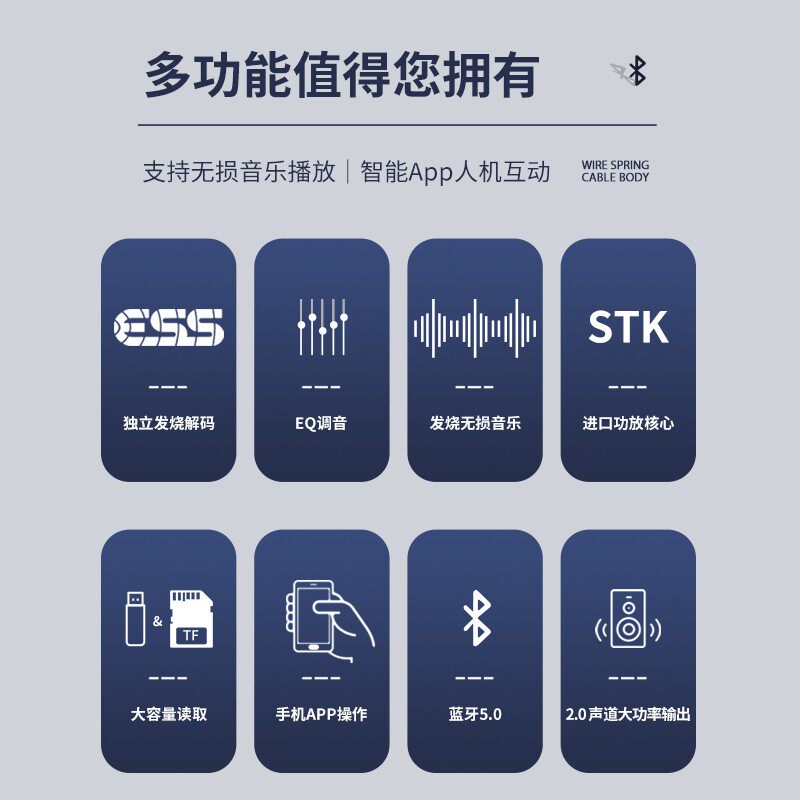 多功能值得您拥有

支持无损音乐播放｜智能App人机互动

WIRE SPRING
CABLE BODY

ESS

独立发烧解码

EQ调音

发烧无损音乐

STK

进口功放核心

&
TF

大容量读取

手机APP操作

蓝牙5.0

2.0声道大功率输出