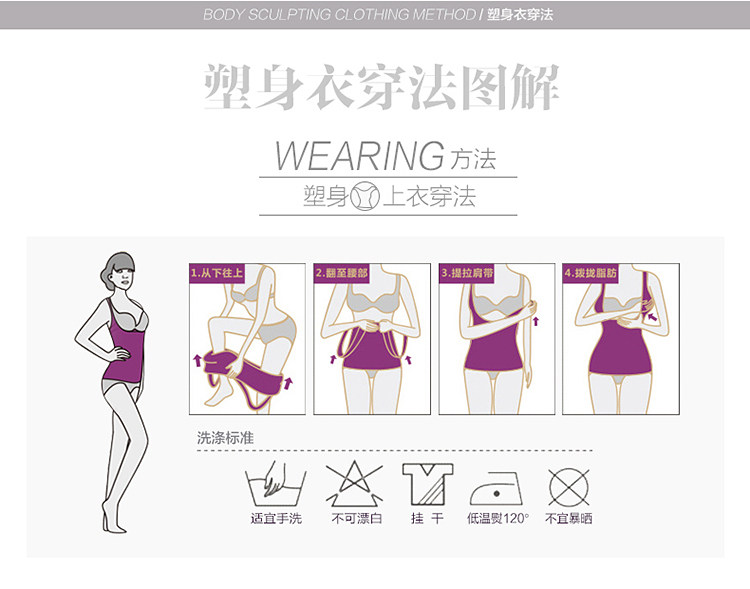 BODY SCULPTING CLOTHING METHOD / 塑身衣穿法

塑身衣穿法图解

WEARING 方法

塑身 上衣穿法

1.从下往上

2.翻至腰部

3.提拉肩带

4.拨拢脂肪

洗涤标准

适宜手洗

不可漂白

挂 干

低温熨120°

不宜暴晒