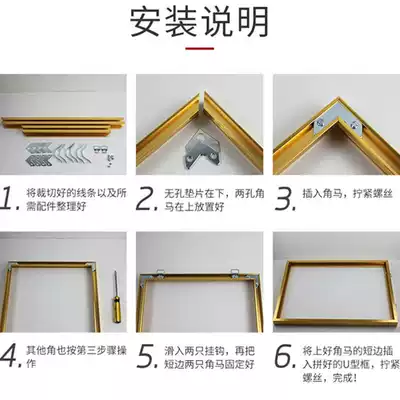 安装说明

1. 将裁切好的线条以及所需配件整理好

2. 无孔垫片在下，两孔角马在上放置好

3. 插入角马，拧紧螺丝

4. 其他角也按第三步骤操作

5. 滑入两只挂钩，再把短边两只角马固定好

6. 将上好角马的短边插入拼好的U型框，拧紧螺丝，完成！