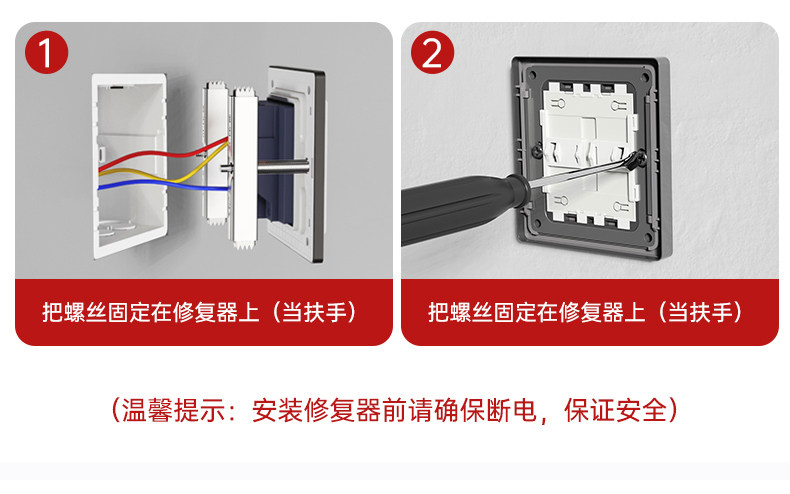 1

把螺丝固定在修复器上（当扶手）

2

把螺丝固定在修复器上（当扶手）

（温馨提示：安装修复器前请确保断电，保证安全）