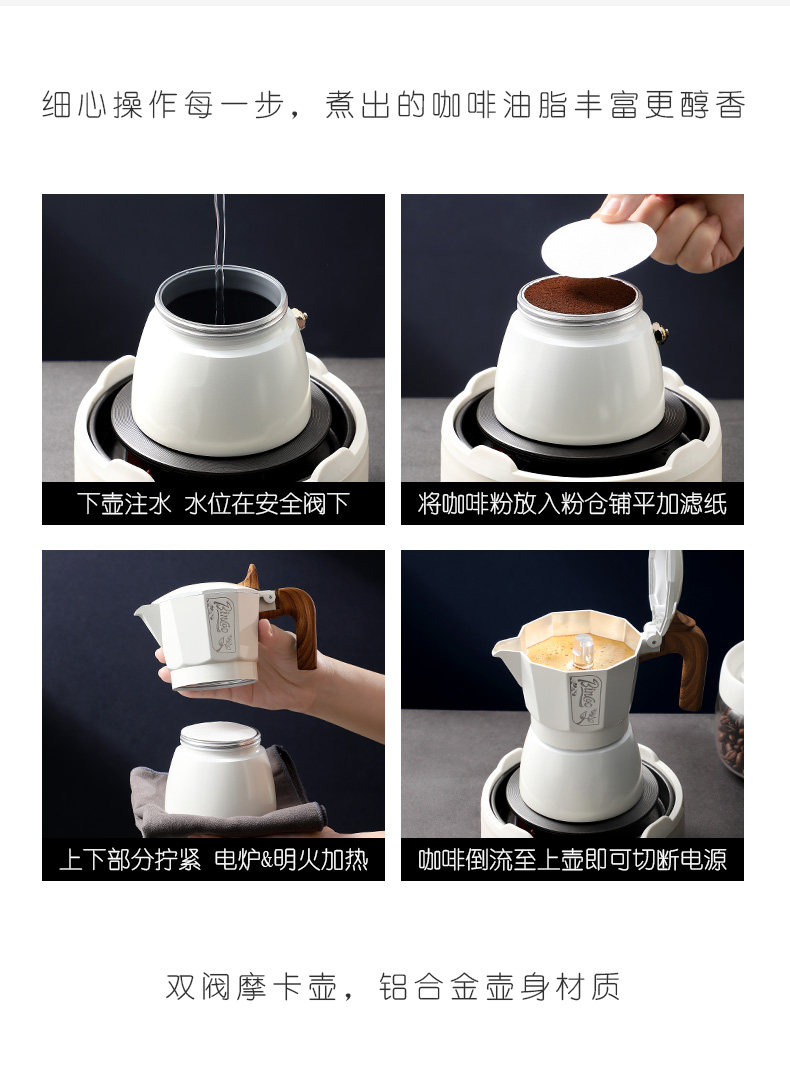 细心操作每一步，煮出的咖啡油脂丰富更醇香

下壶注水 水位在安全阀下

将咖啡粉放入粉仓铺平加滤纸

上下部分拧紧 电炉&明火加热

咖啡倒流至上壶即可切断电源

双阀摩卡壶，铝合金壶身材质