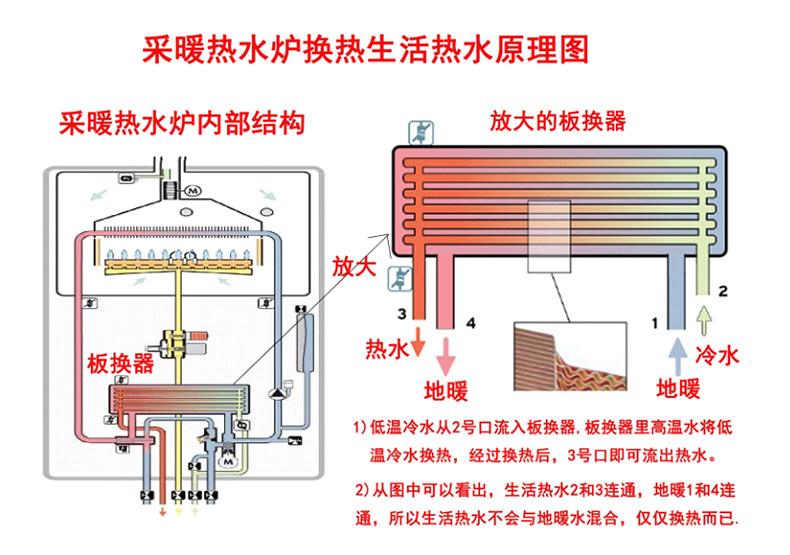 采暖热水炉换热生活热水原理图

采暖热水炉内部结构

M

板换器

M

放大

放大的板换器

3

4

1

2

热水

地暖

地暖

冷水

1）低温冷水从2号口流入板换器，板换器里高温水将低温冷水换热，经过换热后，3号口即可流出热水。

2）从图中可以看出，生活热水2和3连通，地暖1和4连通，所以生活热水不会与地暖水混合，仅仅换热而已.