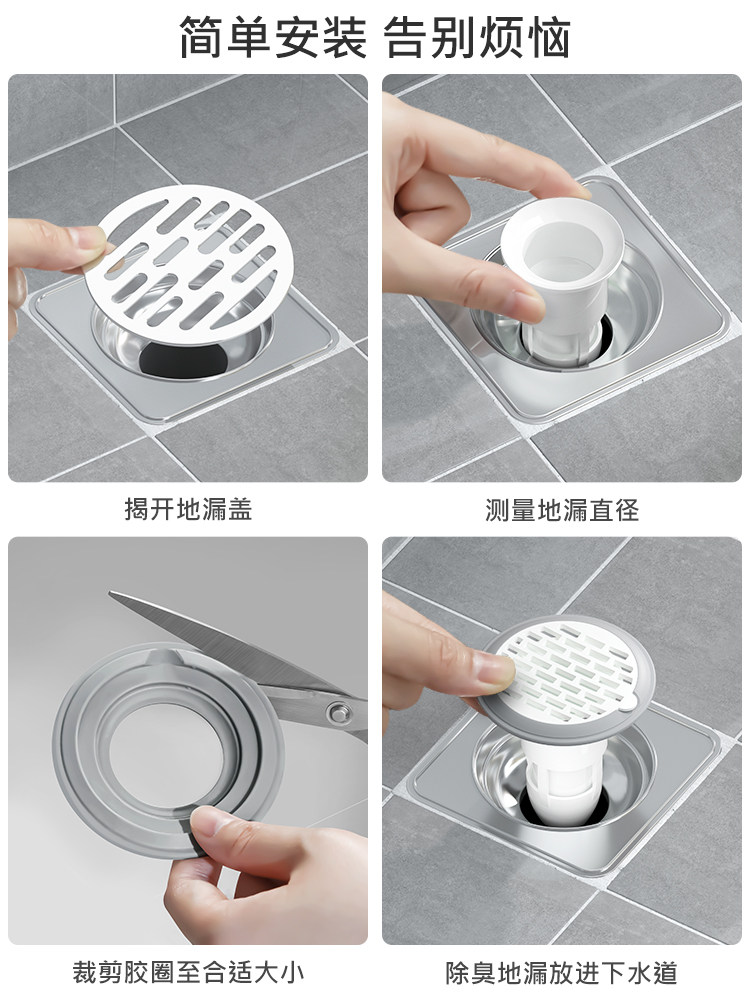 简单安装 告别烦恼

揭开地漏盖

测量地漏直径

裁剪胶圈至合适大小

除臭地漏放进下水道