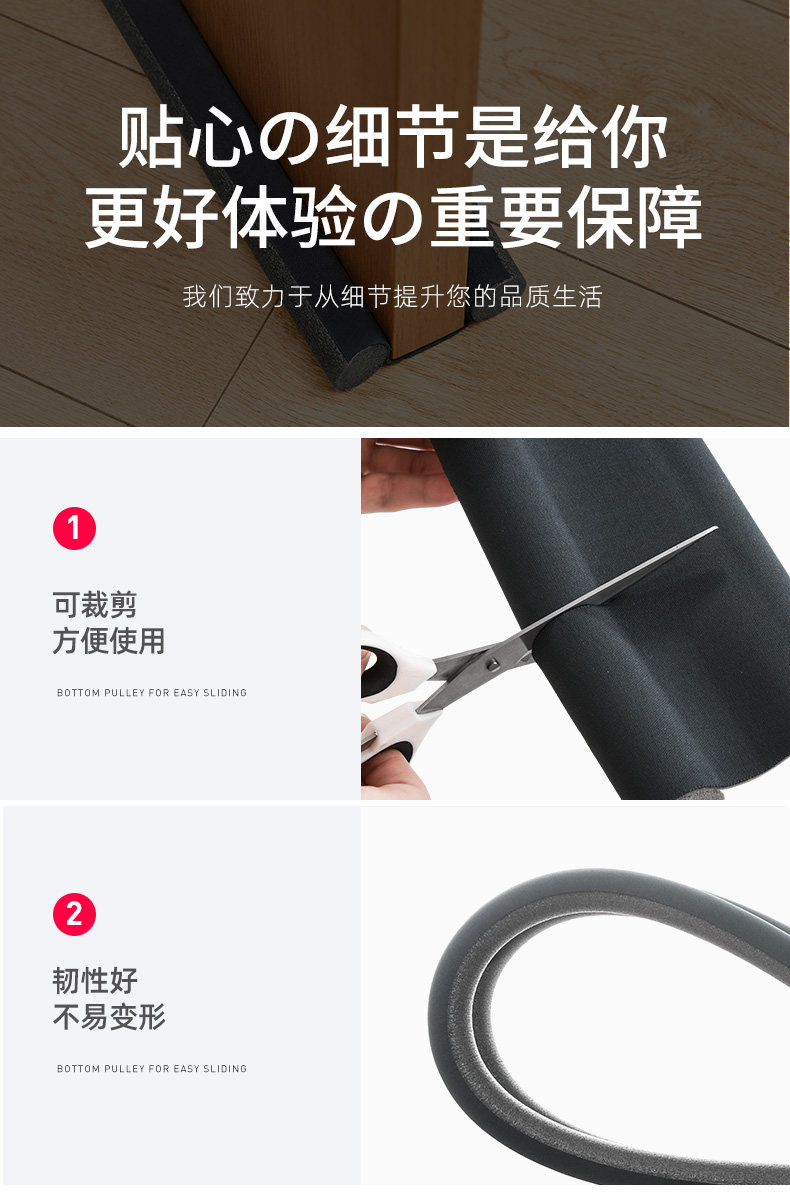 贴心の细节是给你
更好体验の重要保障

我们致力于从细节提升您的品质生活

1

可裁剪
方便使用

BOTTOM PULLEY FOR EASY SLIDING

2

韧性好
不易变形

BOTTOM PULLEY FOR EASY SLIDING