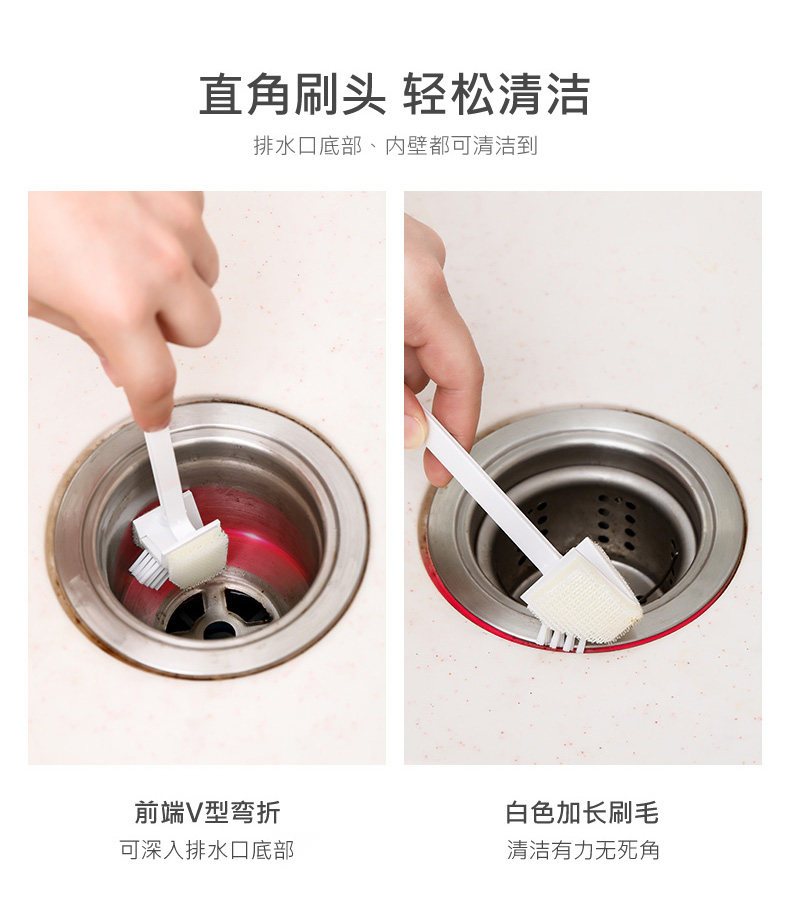 直角刷头 轻松清洁

排水口底部、内壁都可清洁到

前端V型弯折

可深入排水口底部

白色加长刷毛

清洁有力无死角