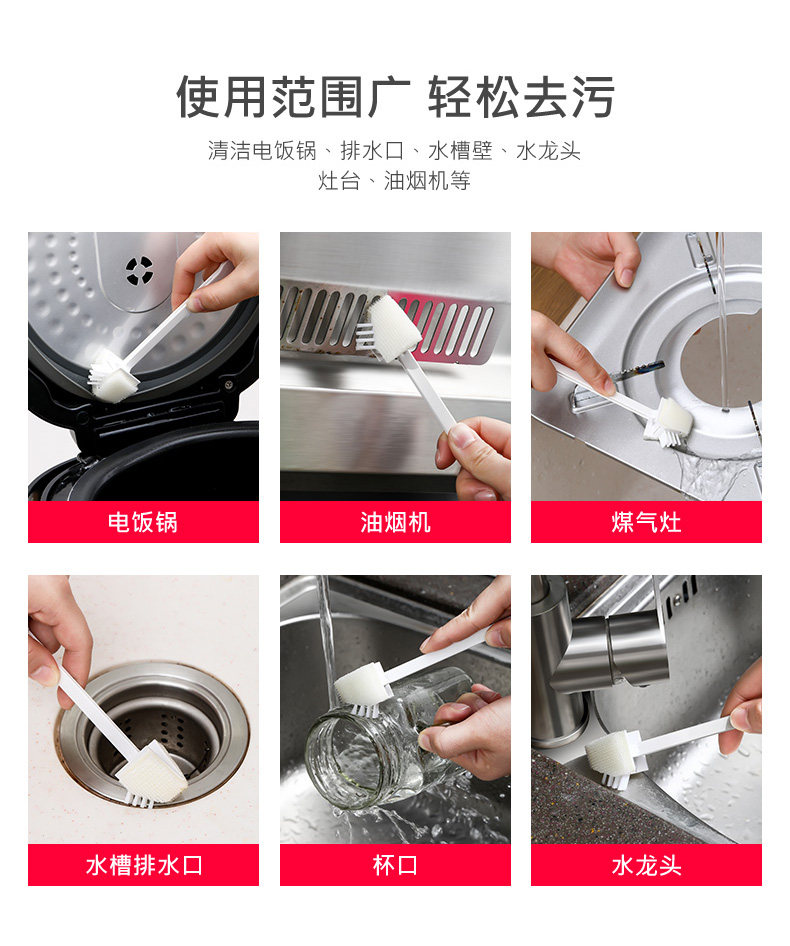 使用范围广 轻松去污

清洁电饭锅、排水口、水槽壁、水龙头
灶台、油烟机等

电饭锅

油烟机

煤气灶

水槽排水口

杯口

水龙头