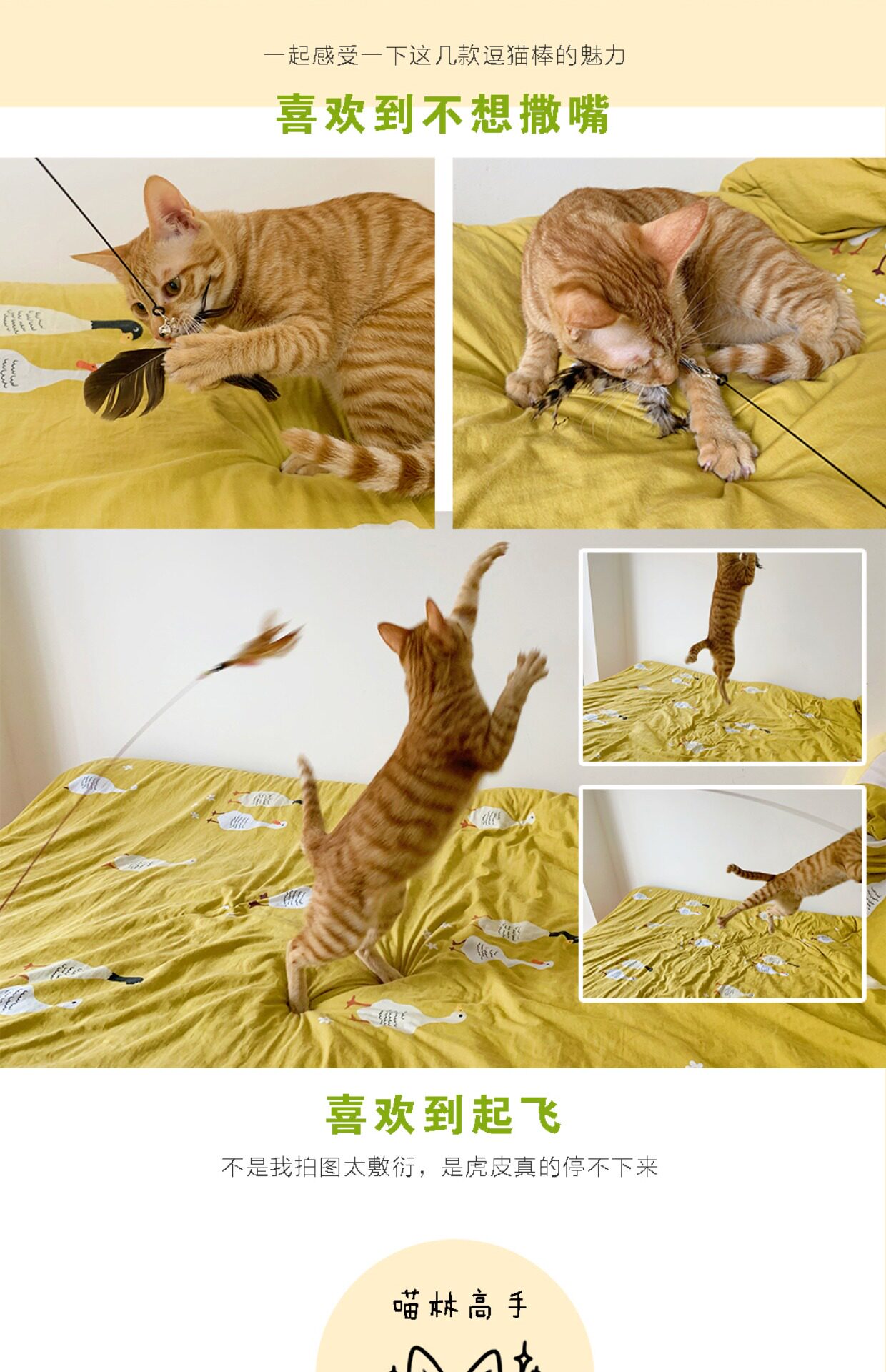 一起感受一下这几款逗猫棒的魅力

喜欢到不想撒嘴

喜欢到起飞

不是我拍图太敷衍，是虎皮真的停不下来

喵林高手