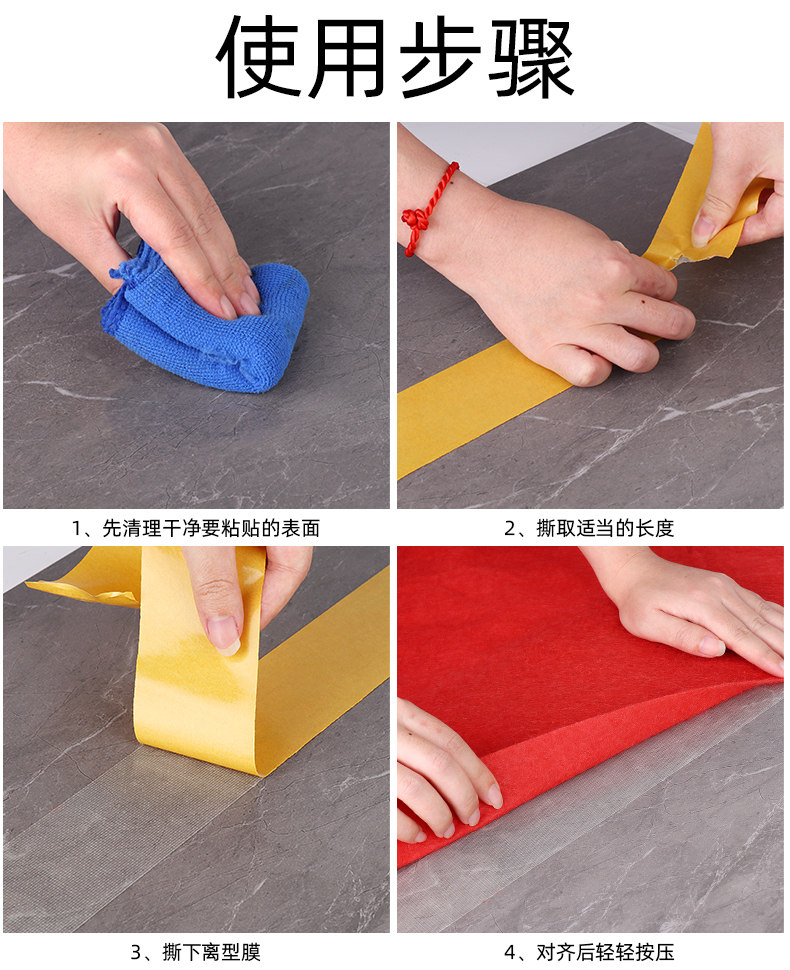 使用步骤

1、先清理干净要粘贴的表面

2、撕取适当的长度

3、撕下离型膜

4、对齐后轻轻按压