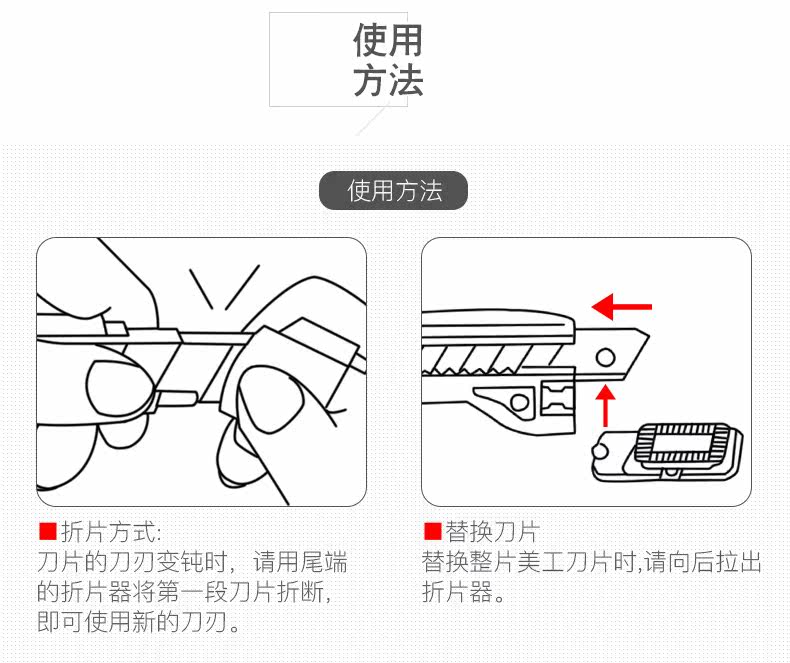 使用
方法

使用方法

■折片方式:
刀片的刀刃变钝时，请用尾端的折片器将第一段刀片折断，即可使用新的刀刃。

■替换刀片
替换整片美工刀片时,请向后拉出折片器。