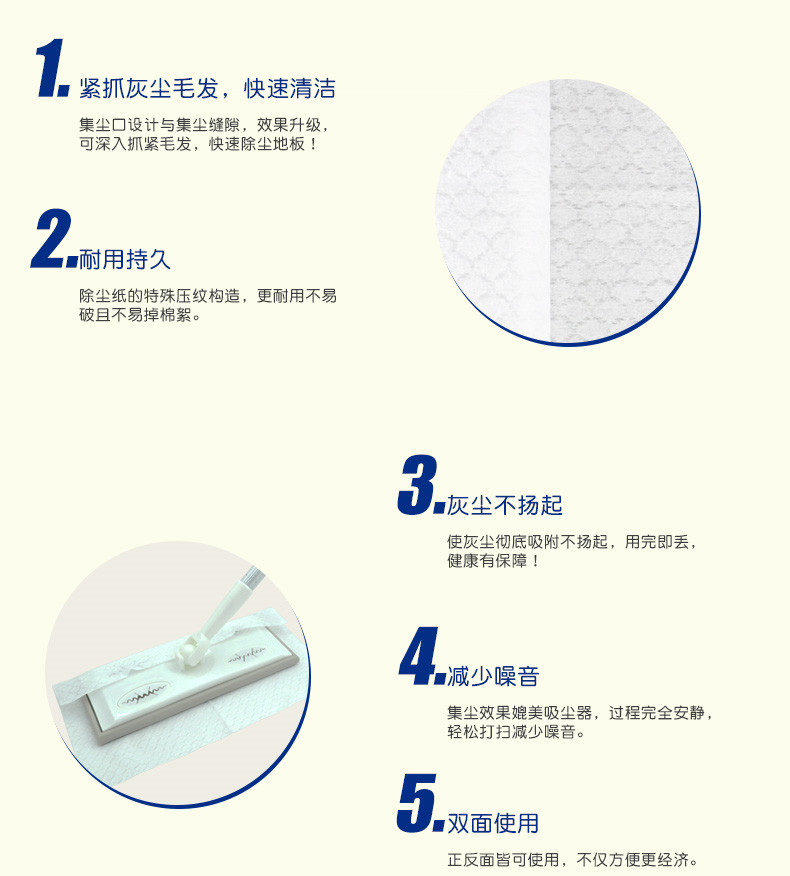 1. 紧抓灰尘毛发，快速清洁

集尘口设计与集尘缝隙，效果升级，可深入抓紧毛发，快速除尘地板！

2. 耐用持久

除尘纸的特殊压纹构造，更耐用不易破且不易掉棉絮。

3. 灰尘不扬起

使灰尘彻底吸附不扬起，用完即丢，健康有保障！

4. 减少噪音

集尘效果媲美吸尘器，过程完全安静，轻松打扫减少噪音。

5. 双面使用

正反面皆可使用，不仅方便更经济。