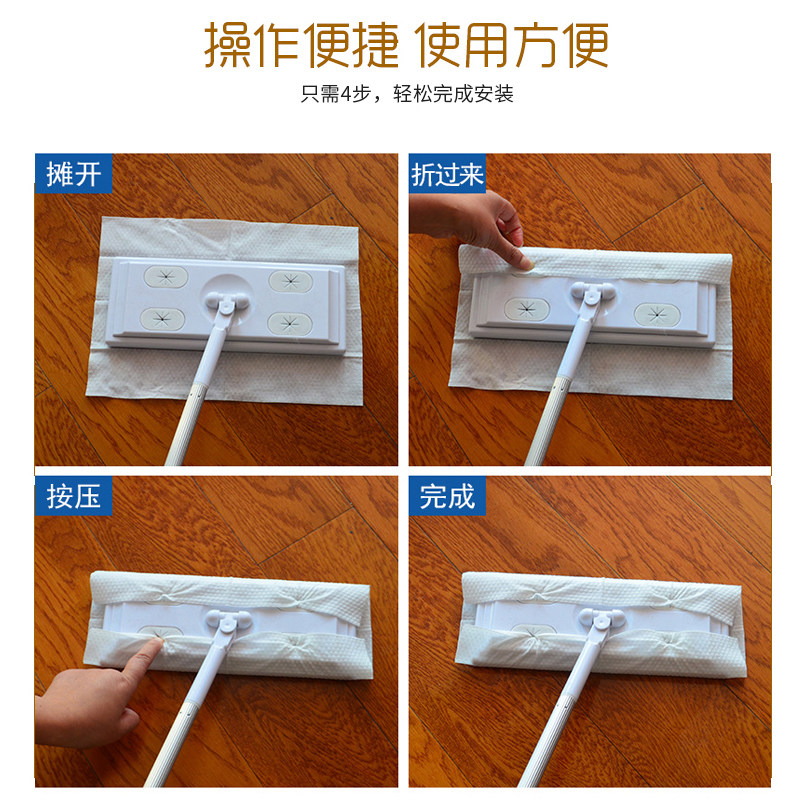 操作便捷 使用方便

只需4步，轻松完成安装

摊开

折过来

按压

完成