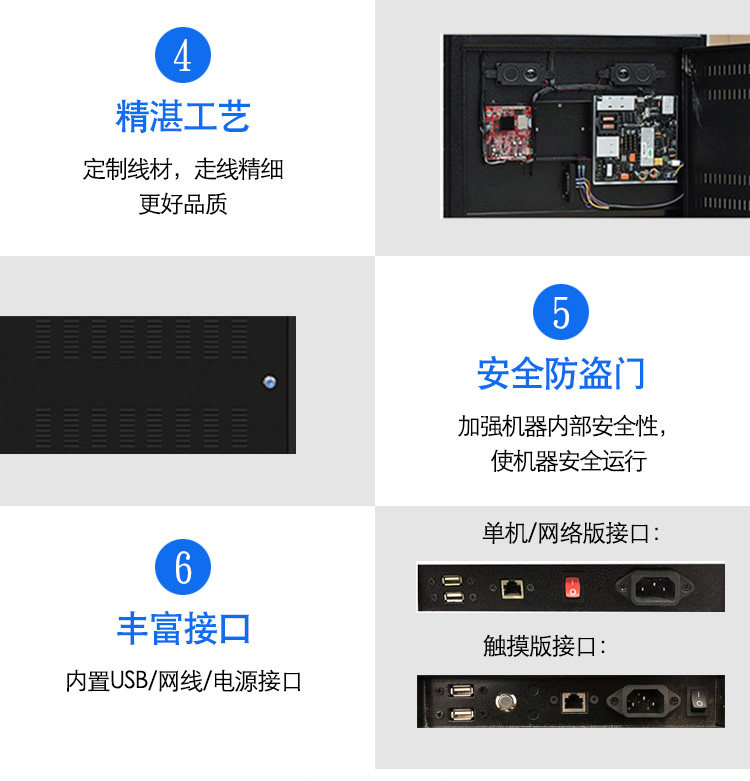 4

精湛工艺

定制线材，走线精细
更好品质

5

安全防盗门

加强机器内部安全性，
使机器安全运行

6

丰富接口

内置USB/网线/电源接口

单机/网络版接口：

触摸版接口：