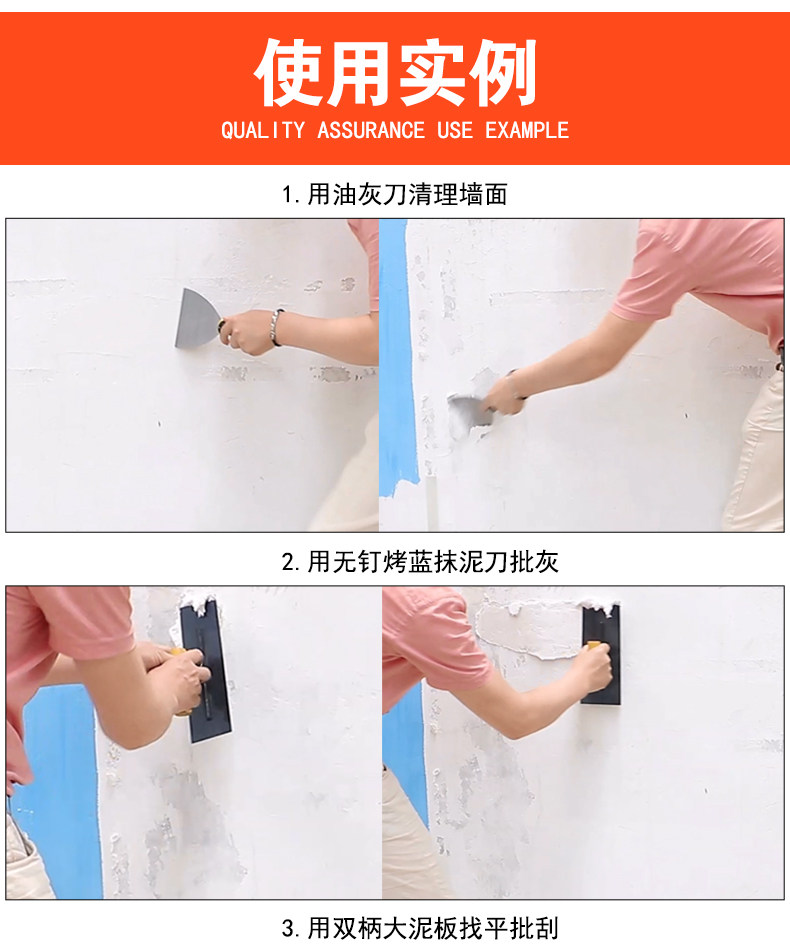 使用实例

QUALITY ASSURANCE USE EXAMPLE

1. 用油灰刀清理墙面

2. 用无钉烤蓝抹泥刀批灰

3. 用双柄大泥板找平批刮