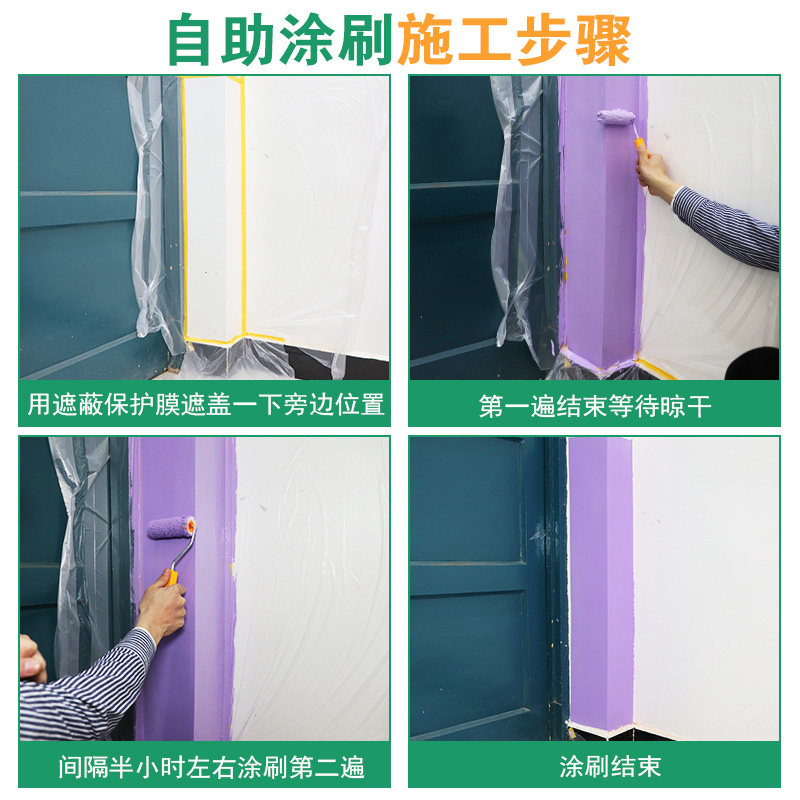 自助涂刷施工步骤

用遮蔽保护膜遮盖一下旁边位置

第一遍结束等待晾干

间隔半小时左右涂刷第二遍

涂刷结束