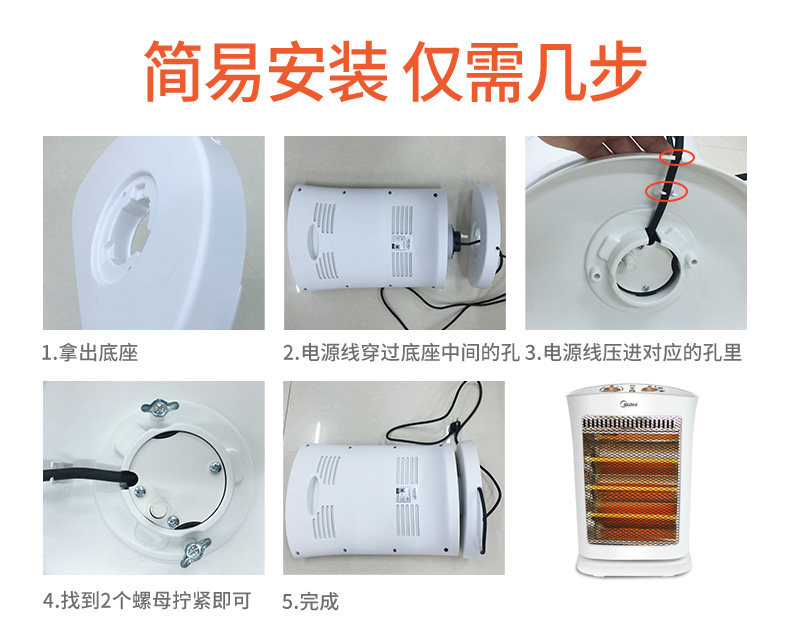 简易安装 仅需几步

1.拿出底座

2.电源线穿过底座中间的孔

3.电源线压进对应的孔里

4.找到2个螺母拧紧即可

5.完成

Midea