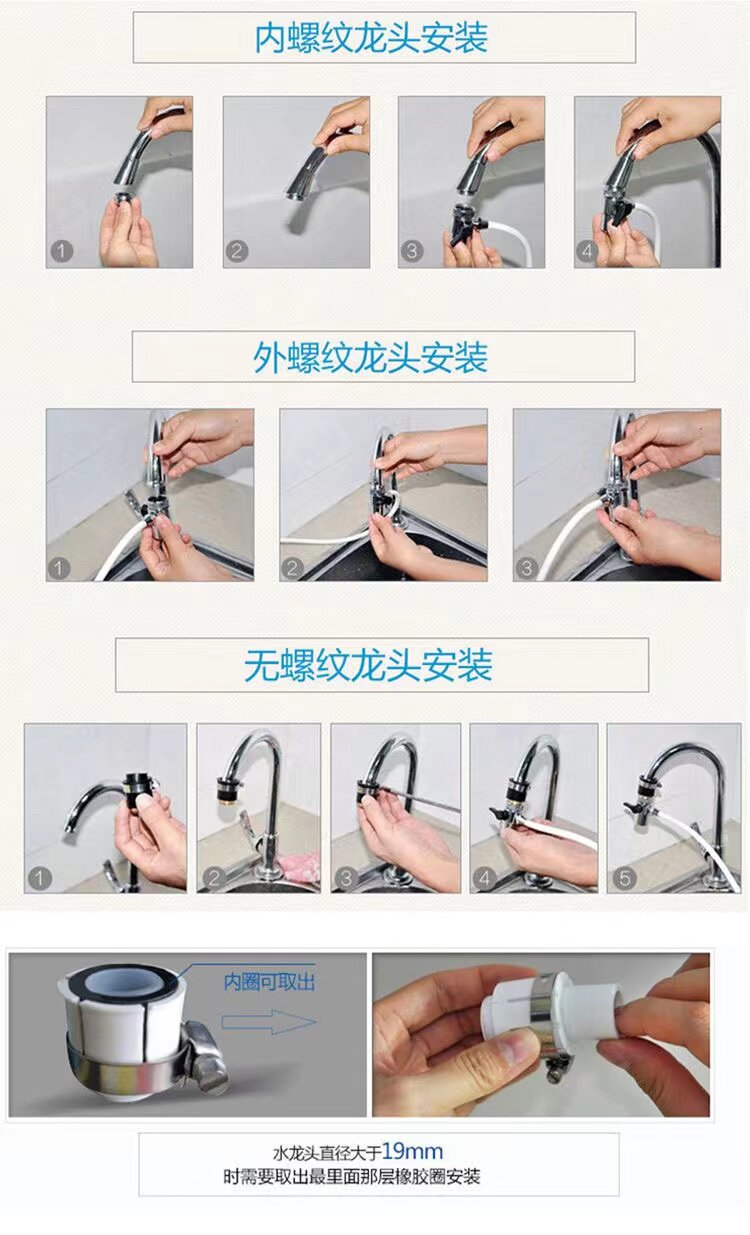 内螺纹龙头安装

1
2
3
4

外螺纹龙头安装

1
2
3

无螺纹龙头安装

1
2
3
4
5

内圈可取出

水龙头直径大于19mm
时需要取出最里面那层橡胶圈安装