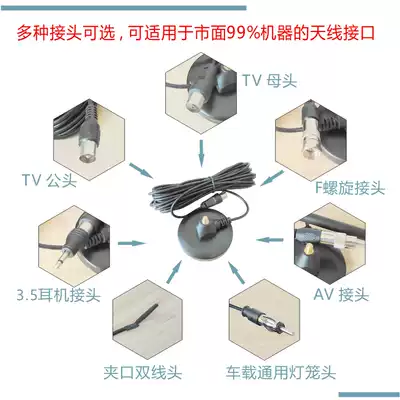 多种接头可选，可适用于市面99%机器的天线接口

TV 母头

TV 公头

F螺旋接头

3.5耳机接头

AV 接头

夹口双线头

车载通用灯笼头