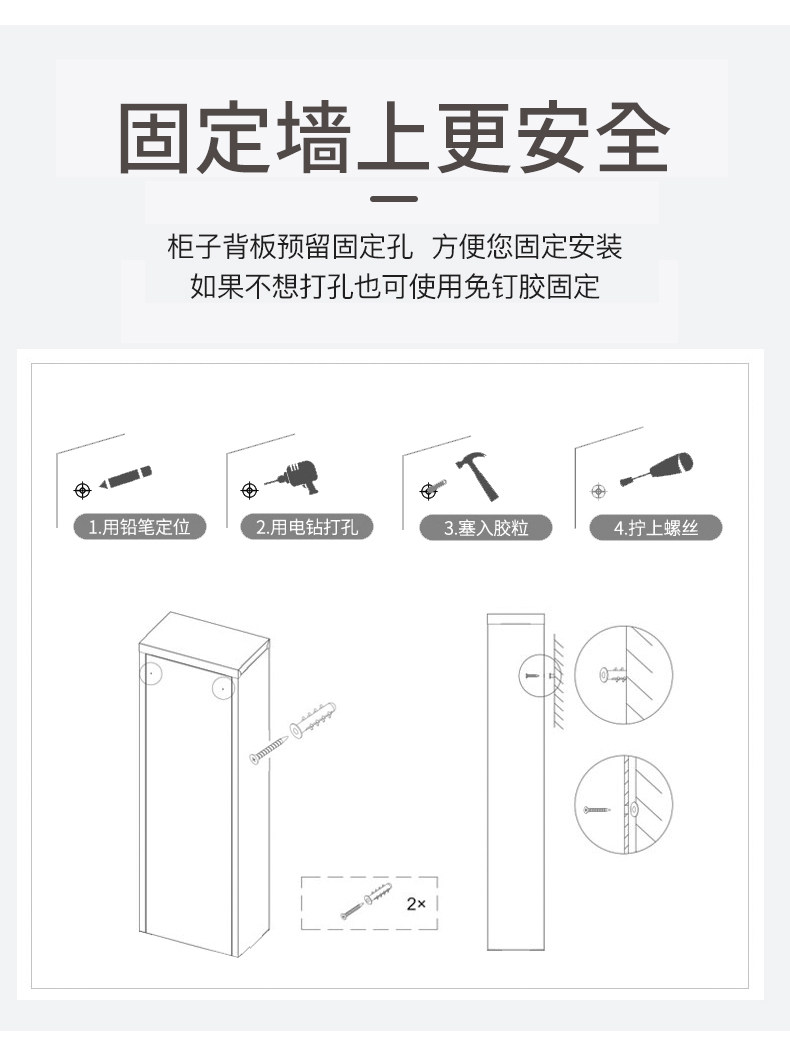 固定墙上更安全

柜子背板预留固定孔 方便您固定安装
如果不想打孔也可使用免钉胶固定

1.用铅笔定位

2.用电钻打孔

3.塞入胶粒

4.拧上螺丝

2×