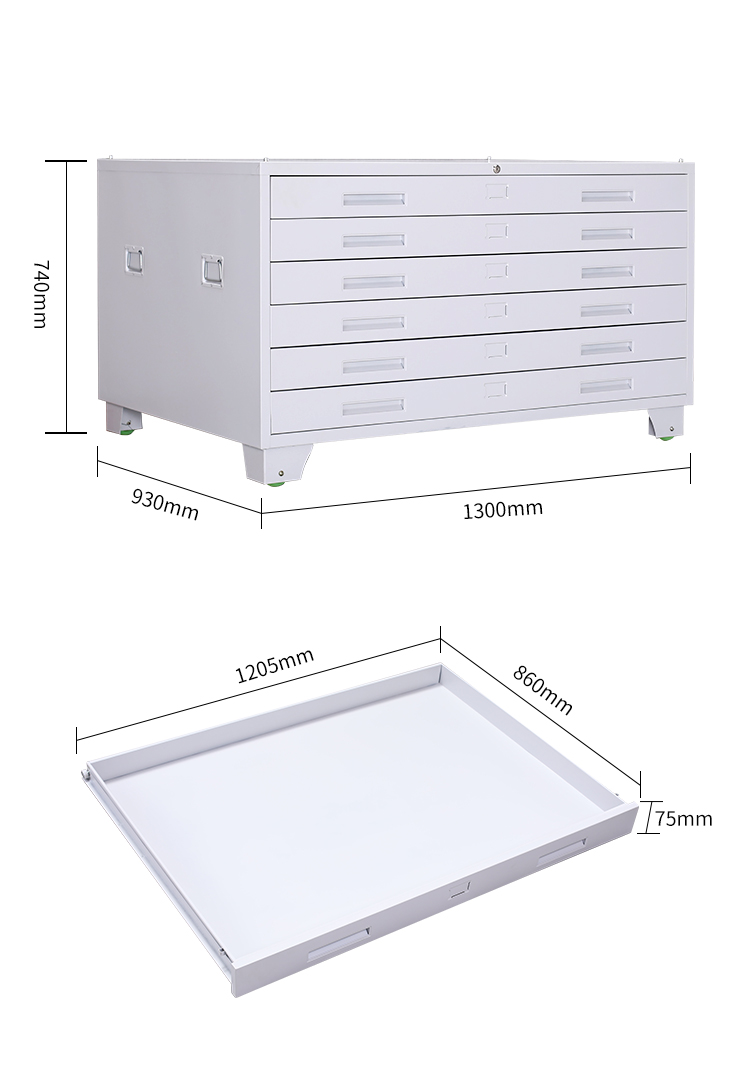 740mm

930mm

1300mm

1205mm

860mm

75mm