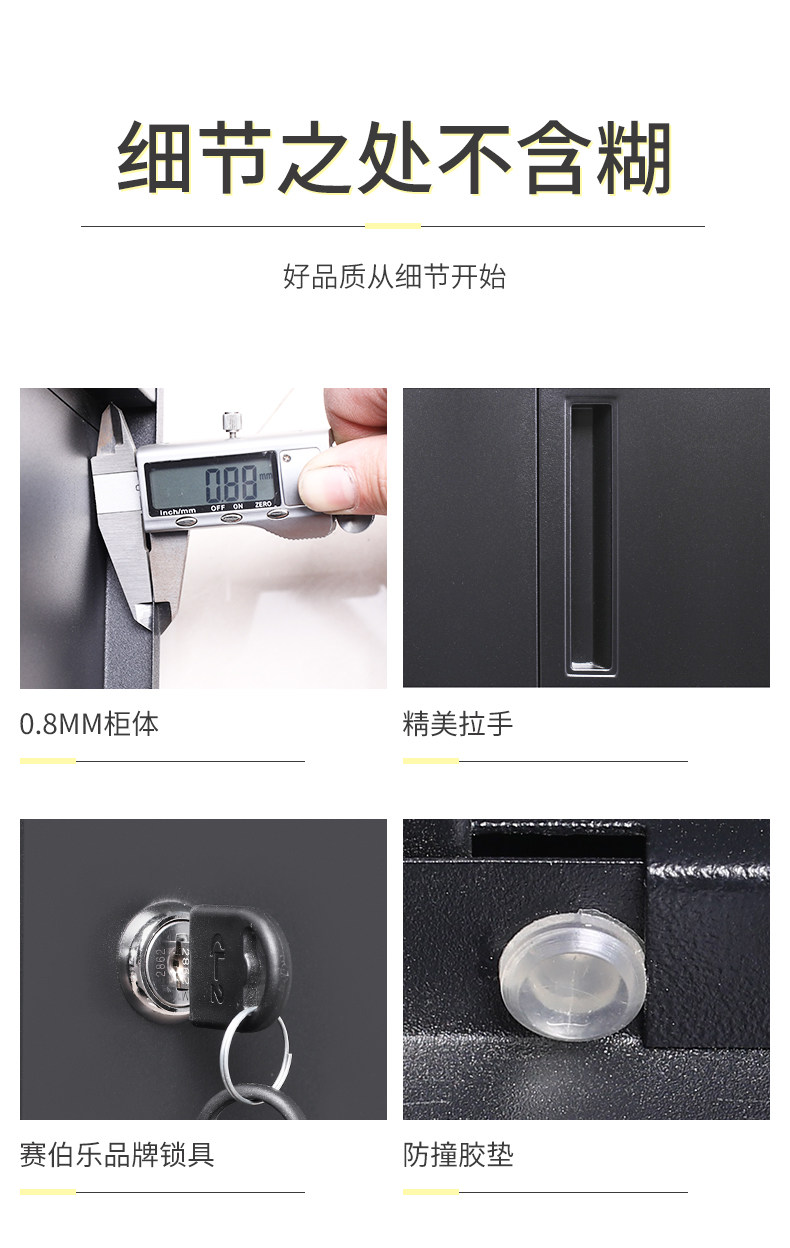 细节之处不含糊

好品质从细节开始

0.88 mm
inch/mm OFF ON ZERO

0.8MM柜体

精美拉手

2862

赛伯乐品牌锁具

防撞胶垫