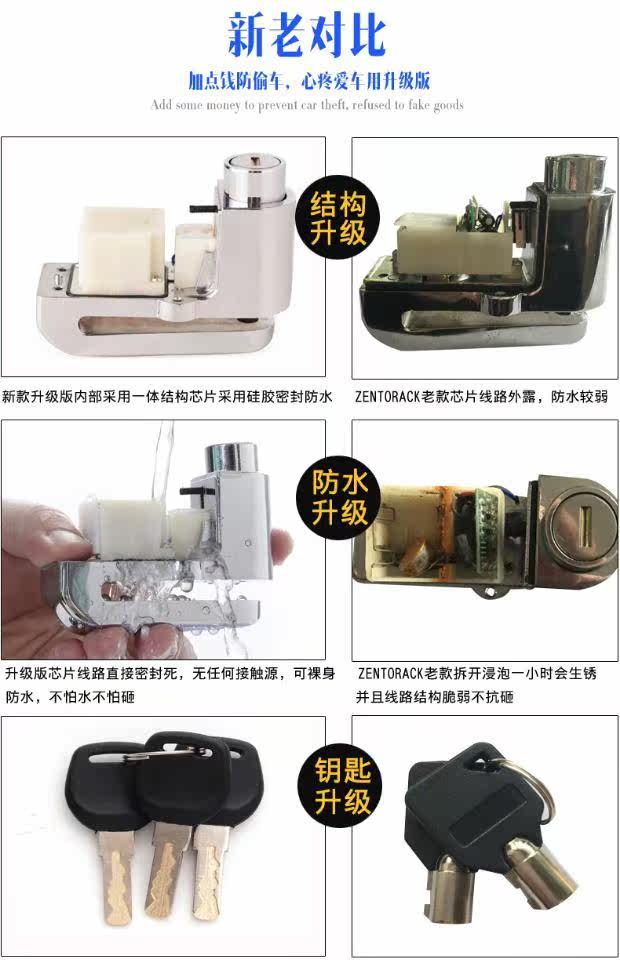 新老对比

加点钱防偷车，心疼爱车用升级版

Add some money to prevent car theft, refused to fake goods

结构升级

新款升级版内部采用一体结构芯片采用硅胶密封防水

ZENTORACK老款芯片线路外露，防水较弱

防水升级

升级版芯片线路直接密封死，无任何接触源，可裸身防水，不怕水不怕砸

ZENTORACK老款拆开浸泡一小时会生锈并且线路结构脆弱不抗砸

钥匙升级