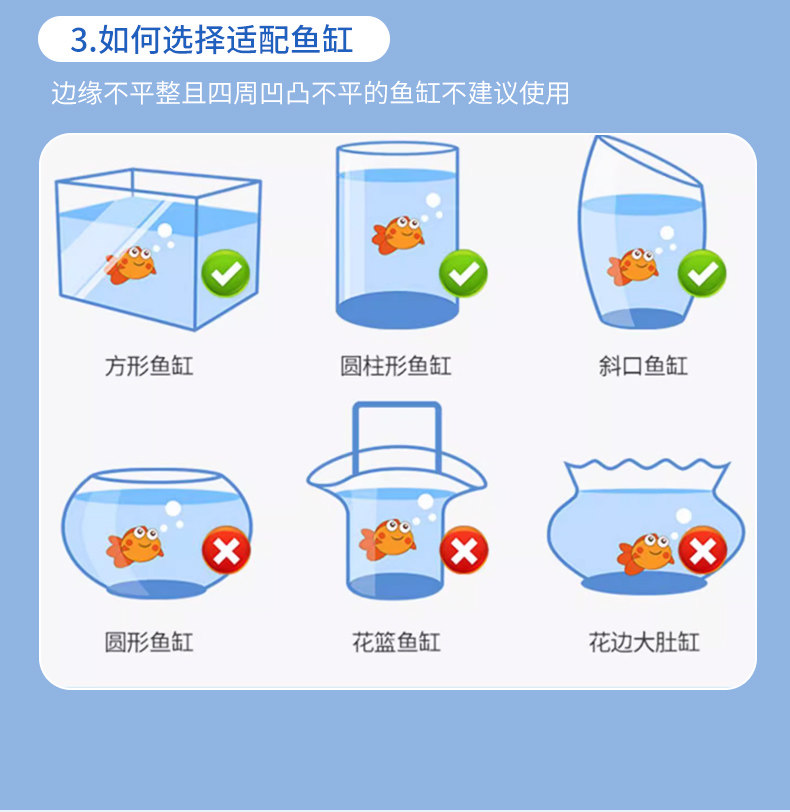 3.如何选择适配鱼缸

边缘不平整且四周凹凸不平的鱼缸不建议使用

方形鱼缸

圆柱形鱼缸

斜口鱼缸

圆形鱼缸

花篮鱼缸

花边大肚缸