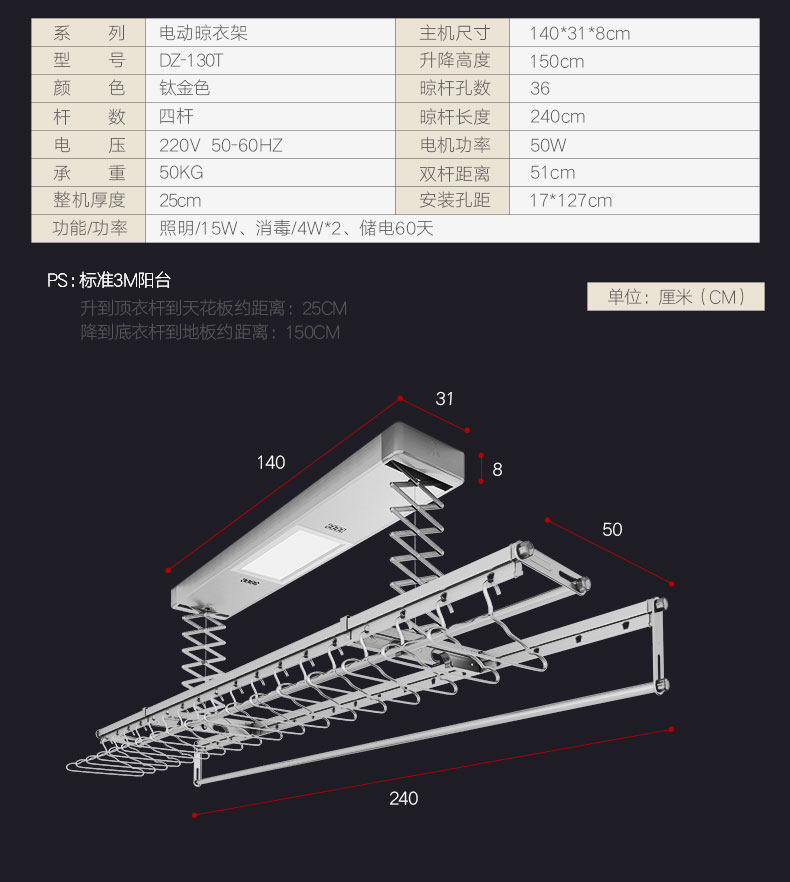 | 系　　列 | 电动晾衣架 | 主机尺寸 | 140*31*8cm |
|---|---|---|---|
| 型　　号 | DZ-130T | 升降高度 | 150cm |
| 颜　　色 | 钛金色 | 晾杆孔数 | 36 |
| 杆　　数 | 四杆 | 晾杆长度 | 240cm |
| 电　　压 | 220V 50-60HZ | 电机功率 | 50W |
| 承　　重 | 50KG | 双杆距离 | 51cm |
| 整机厚度 | 25cm | 安装孔距 | 17*127cm |
| 功能/功率 | 照明/15W、消毒/4W*2、储电60天 | | |

PS：标准3M阳台
升到顶衣杆到天花板约距离：25CM
降到底衣杆到地板约距离：150CM

单位：厘米（CM）

31
140
8
50
240