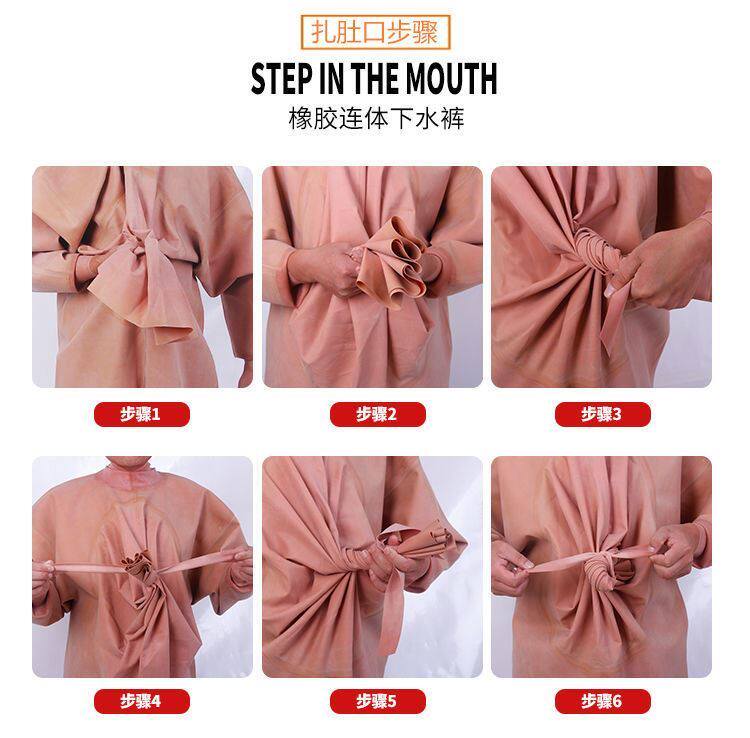 扎肚口步骤

STEP IN THE MOUTH

橡胶连体下水裤

步骤1

步骤2

步骤3

步骤4

步骤5

步骤6