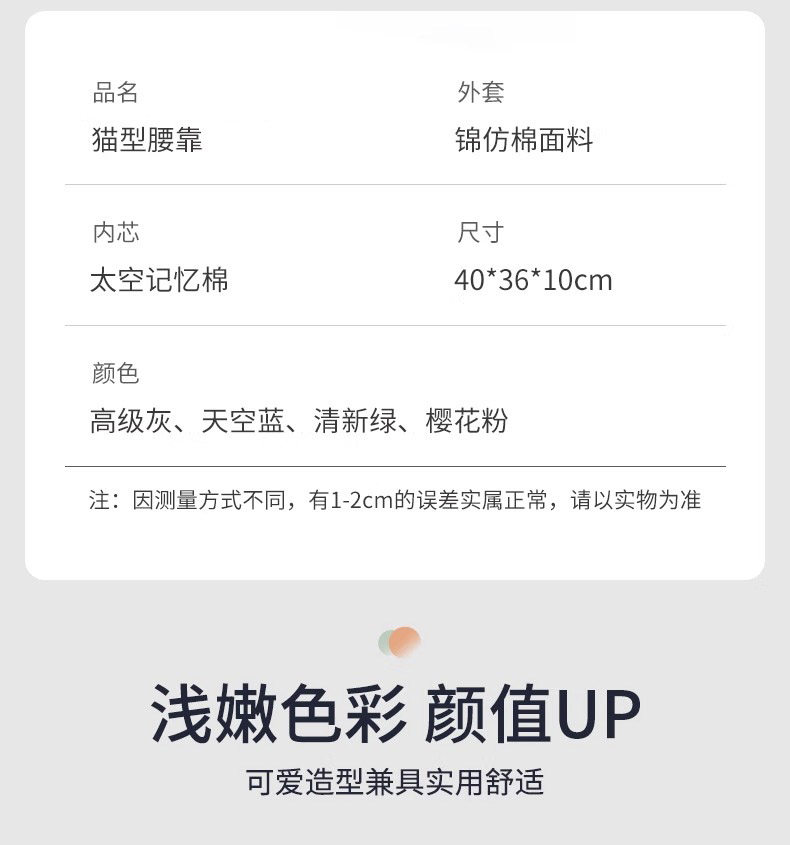 品名
猫型腰靠

外套
锦仿棉面料

内芯
太空记忆棉

尺寸
40*36*10cm

颜色
高级灰、天空蓝、清新绿、樱花粉

注：因测量方式不同，有1-2cm的误差实属正常，请以实物为准

浅嫩色彩 颜值UP

可爱造型兼具实用舒适