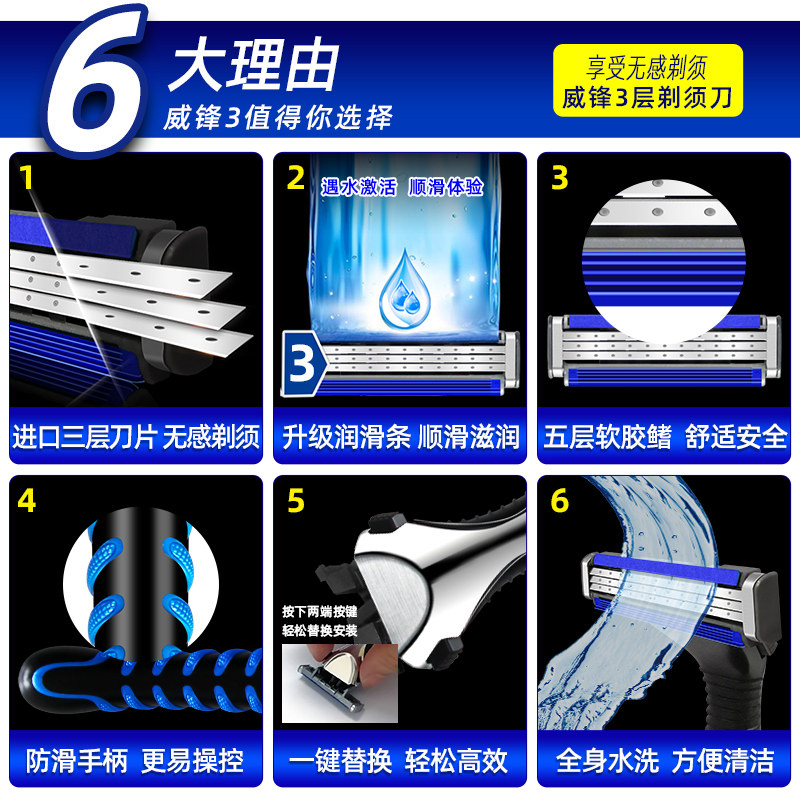 6 大理由
威锋3值得你选择

享受无感剃须
威锋3层剃须刀

1
进口三层刀片 无感剃须

2
遇水激活 顺滑体验
3
升级润滑条 顺滑滋润

3
五层软胶鳍 舒适安全

4
防滑手柄 更易操控

5
按下两端按键
轻松替换安装
一键替换 轻松高效

6
全身水洗 方便清洁