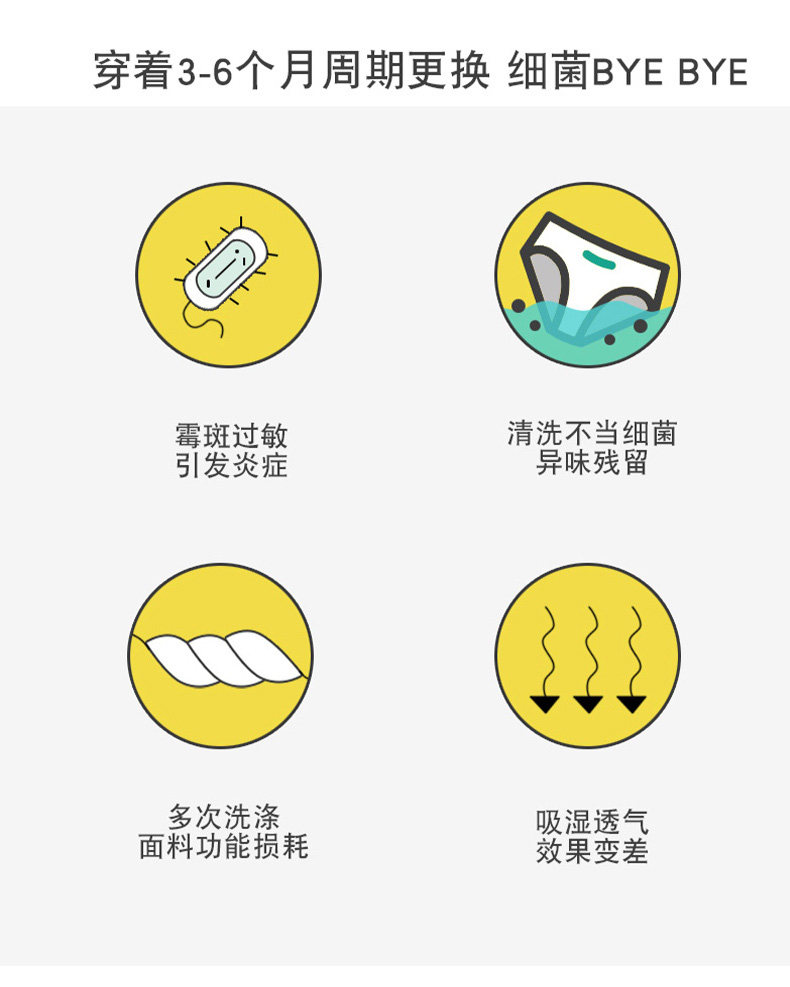 穿着3-6个月周期更换 细菌BYE BYE

霉斑过敏
引发炎症

清洗不当细菌
异味残留

多次洗涤
面料功能损耗

吸湿透气
效果变差