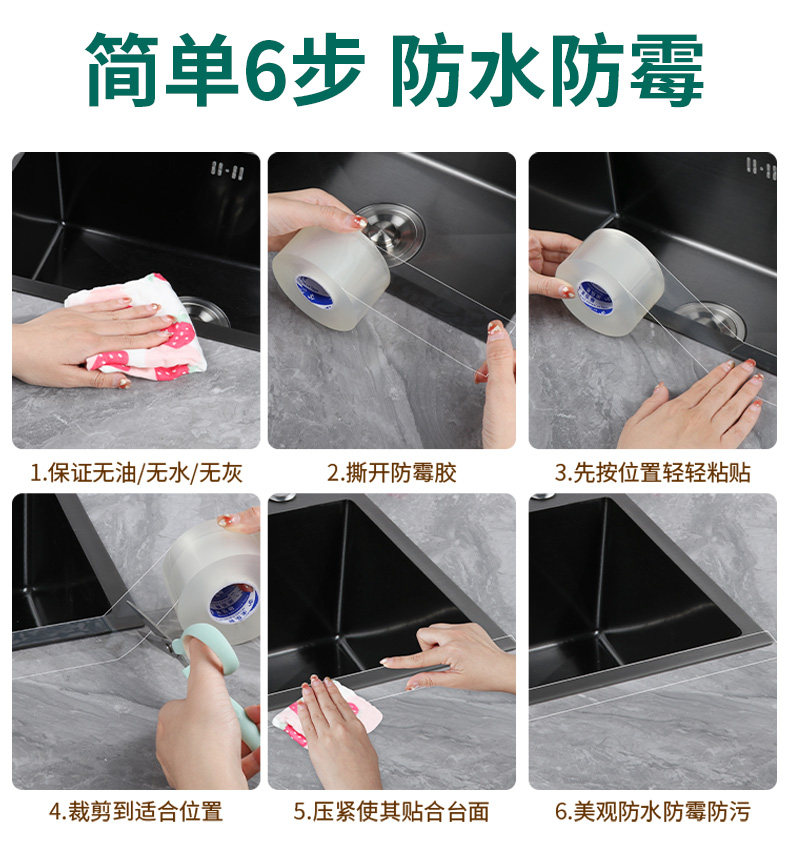 简单6步 防水防霉

1.保证无油/无水/无灰

2.撕开防霉胶

3.先按位置轻轻粘贴

4.裁剪到适合位置

5.压紧使其贴合台面

6.美观防水防霉防污