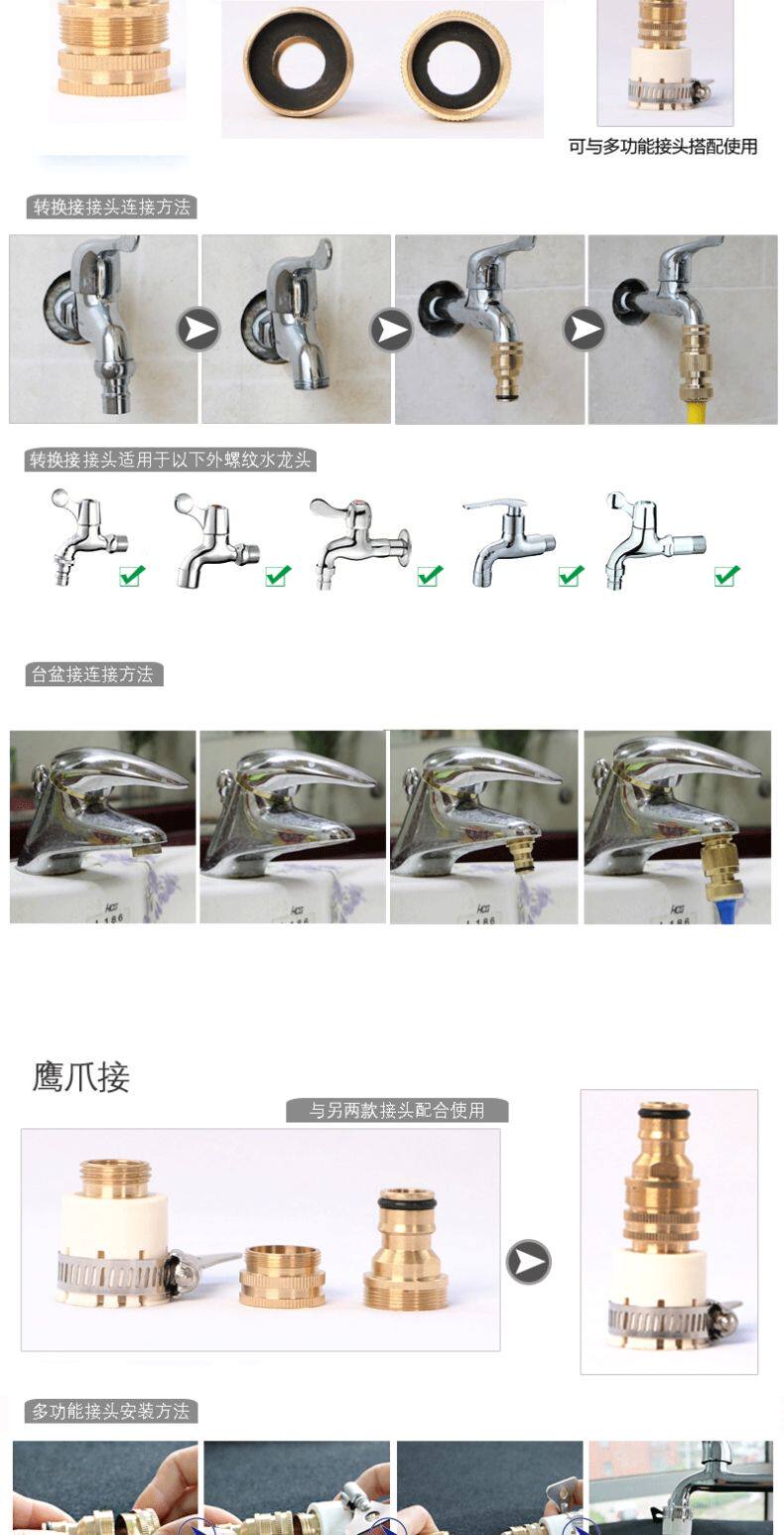 可与多功能接头搭配使用

转换接接头连接方法

转换接接头适用于以下外螺纹水龙头

台盆接连接方法

HCG
L186

HCG
L186

HCG
L186

HCG
L186

鹰爪接

与另两款接头配合使用

多功能接头安装方法