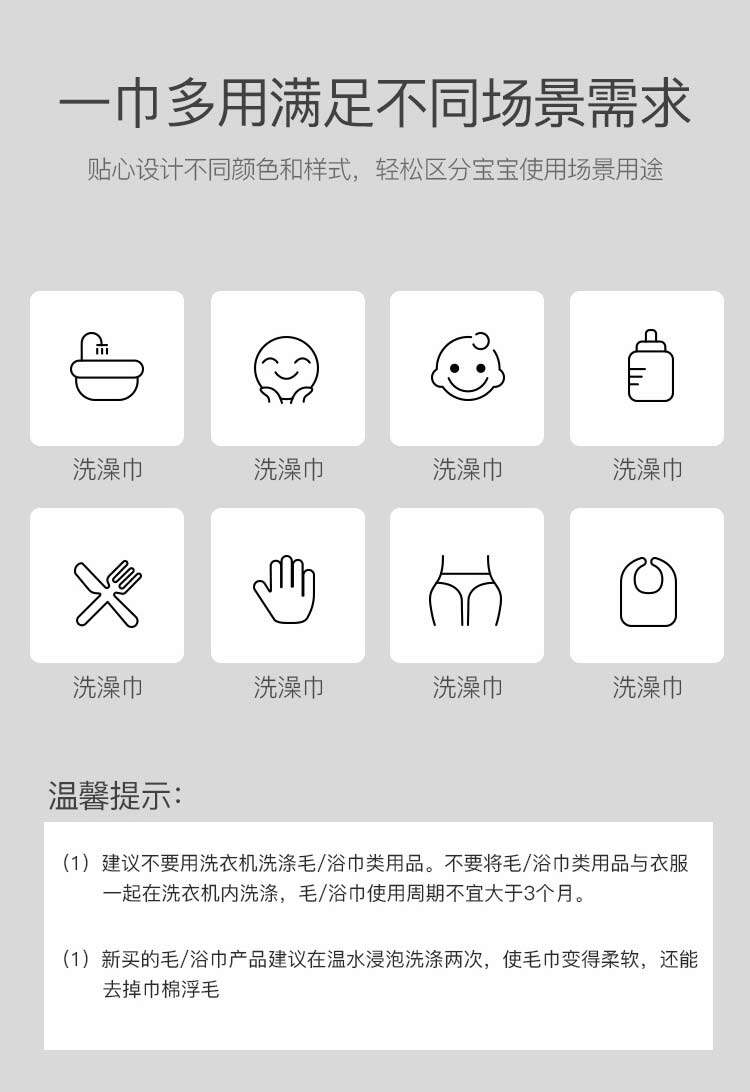 一巾多用满足不同场景需求

贴心设计不同颜色和样式，轻松区分宝宝使用场景用途

洗澡巾

洗澡巾

洗澡巾

洗澡巾

洗澡巾

洗澡巾

洗澡巾

洗澡巾

温馨提示：

（1）建议不要用洗衣机洗涤毛/浴巾类用品。不要将毛/浴巾类用品与衣服一起在洗衣机内洗涤，毛/浴巾使用周期不宜大于3个月。

（1）新买的毛/浴巾产品建议在温水浸泡洗涤两次，使毛巾变得柔软，还能去掉巾棉浮毛