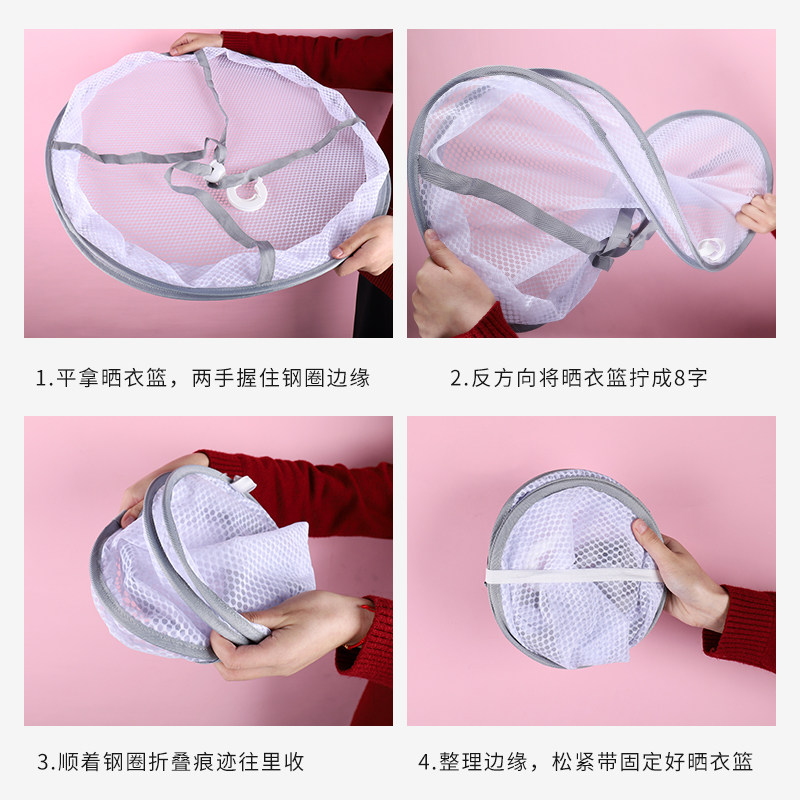 1.平拿晒衣篮，两手握住钢圈边缘

2.反方向将晒衣篮拧成8字

3.顺着钢圈折叠痕迹往里收

4.整理边缘，松紧带固定好晒衣篮