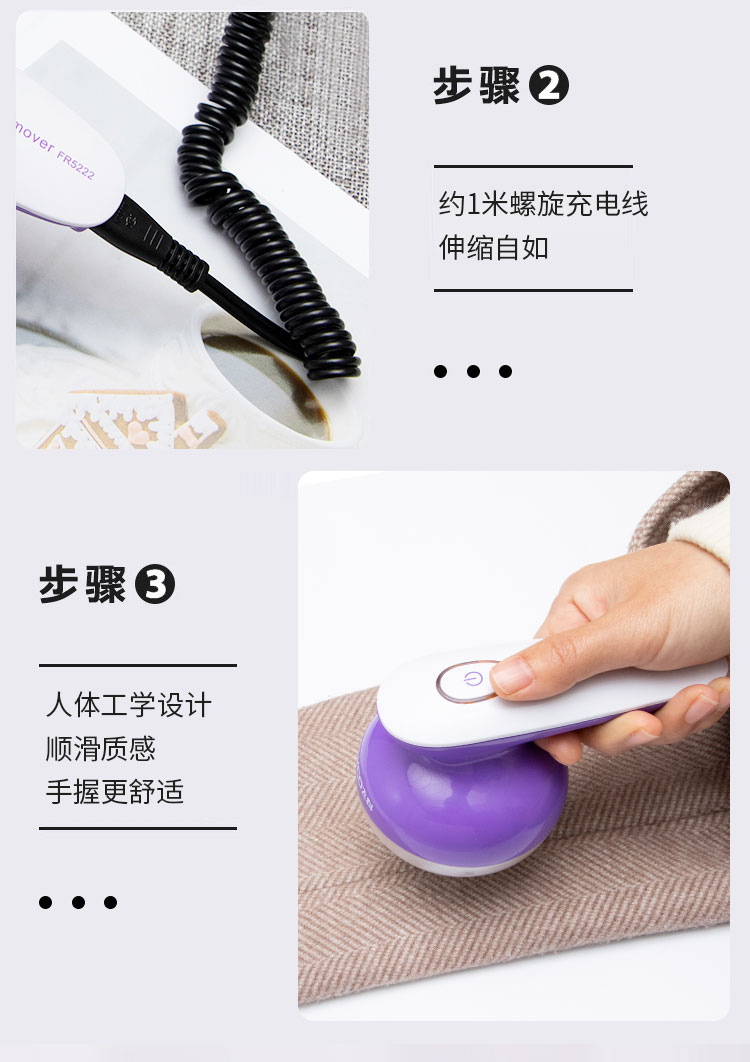 mover FR5222

步骤❷

约1米螺旋充电线
伸缩自如

步骤❸

人体工学设计
顺滑质感
手握更舒适