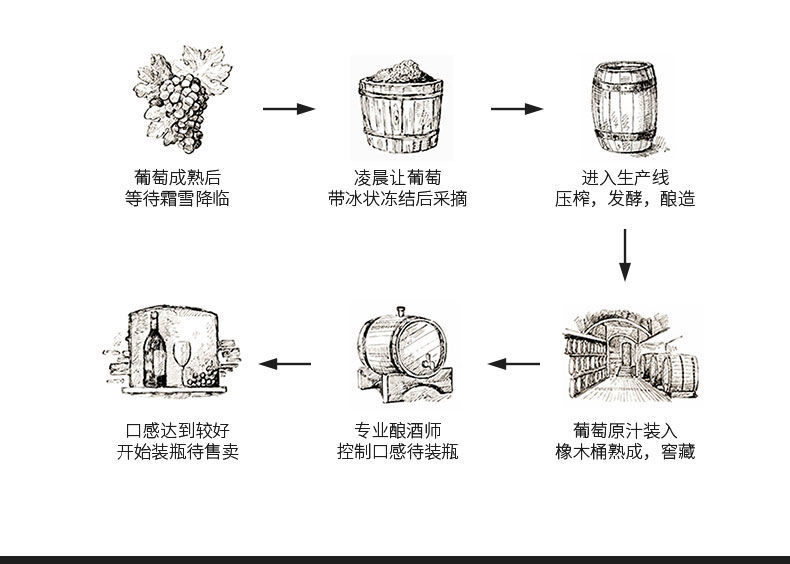 葡萄成熟后
等待霜雪降临

凌晨让葡萄
带冰状冻结后采摘

进入生产线
压榨，发酵，酿造

葡萄原汁装入
橡木桶熟成，窖藏

专业酿酒师
控制口感待装瓶

口感达到较好
开始装瓶待售卖