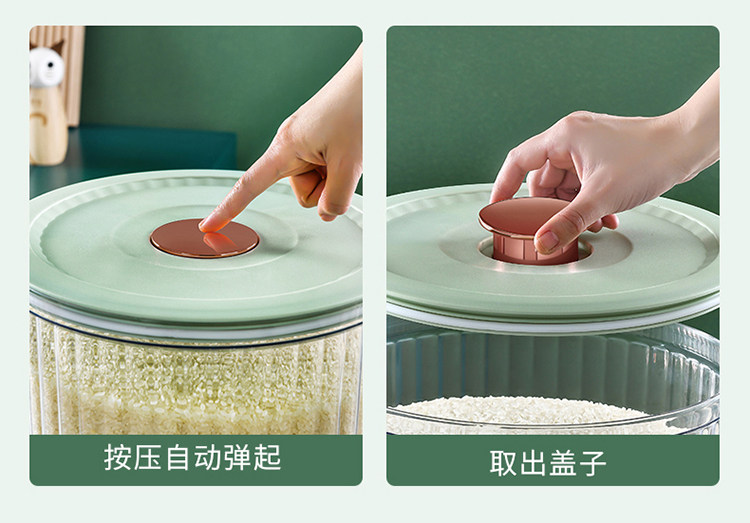 按压自动弹起

取出盖子