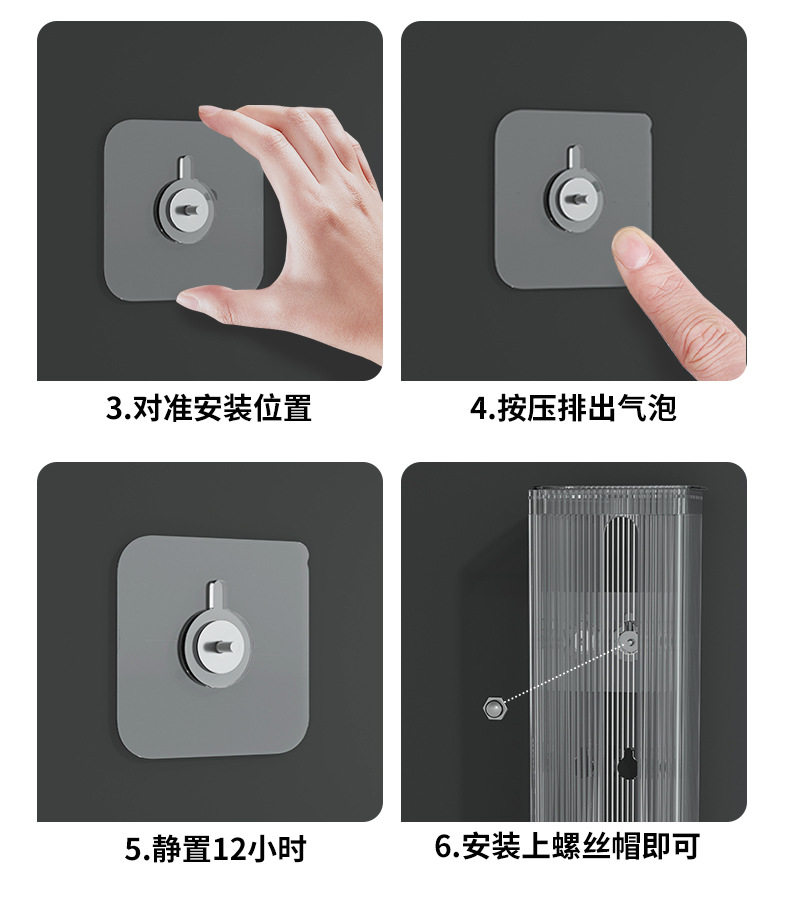 3.对准安装位置

4.按压排出气泡

5.静置12小时

6.安装上螺丝帽即可