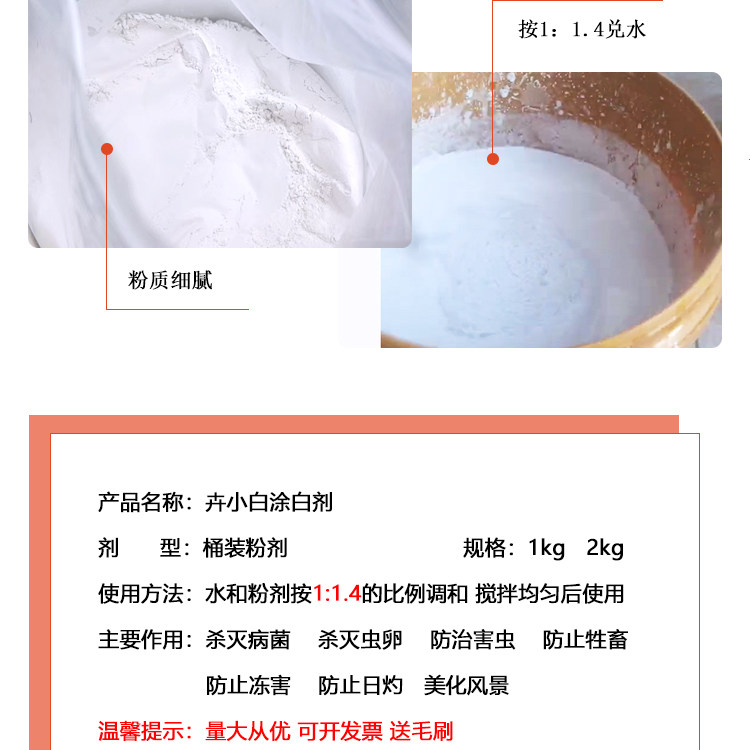 按1：1.4兑水

粉质细腻

产品名称：卉小白涂白剂

剂　　型：桶装粉剂　　　　　　规格：1kg　2kg

使用方法：水和粉剂按1:1.4的比例调和 搅拌均匀后使用

主要作用：杀灭病菌　杀灭虫卵　防治害虫　防止牲畜

防止冻害　防止日灼　美化风景

温馨提示：量大从优 可开发票 送毛刷