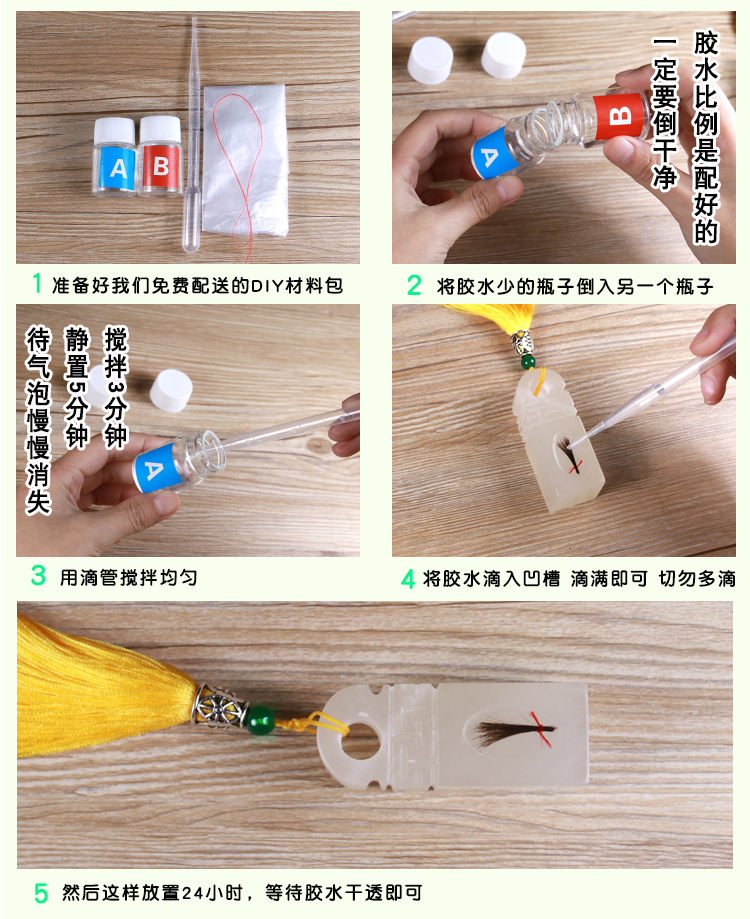 A B

1 准备好我们免费配送的DIY材料包

胶水比例是配好的
一定要倒干净

A B

2 将胶水少的瓶子倒入另一个瓶子

搅拌3分钟
静置5分钟
待气泡慢慢消失

A

3 用滴管搅拌均匀

4 将胶水滴入凹槽 滴满即可 切勿多滴

5 然后这样放置24小时，等待胶水干透即可