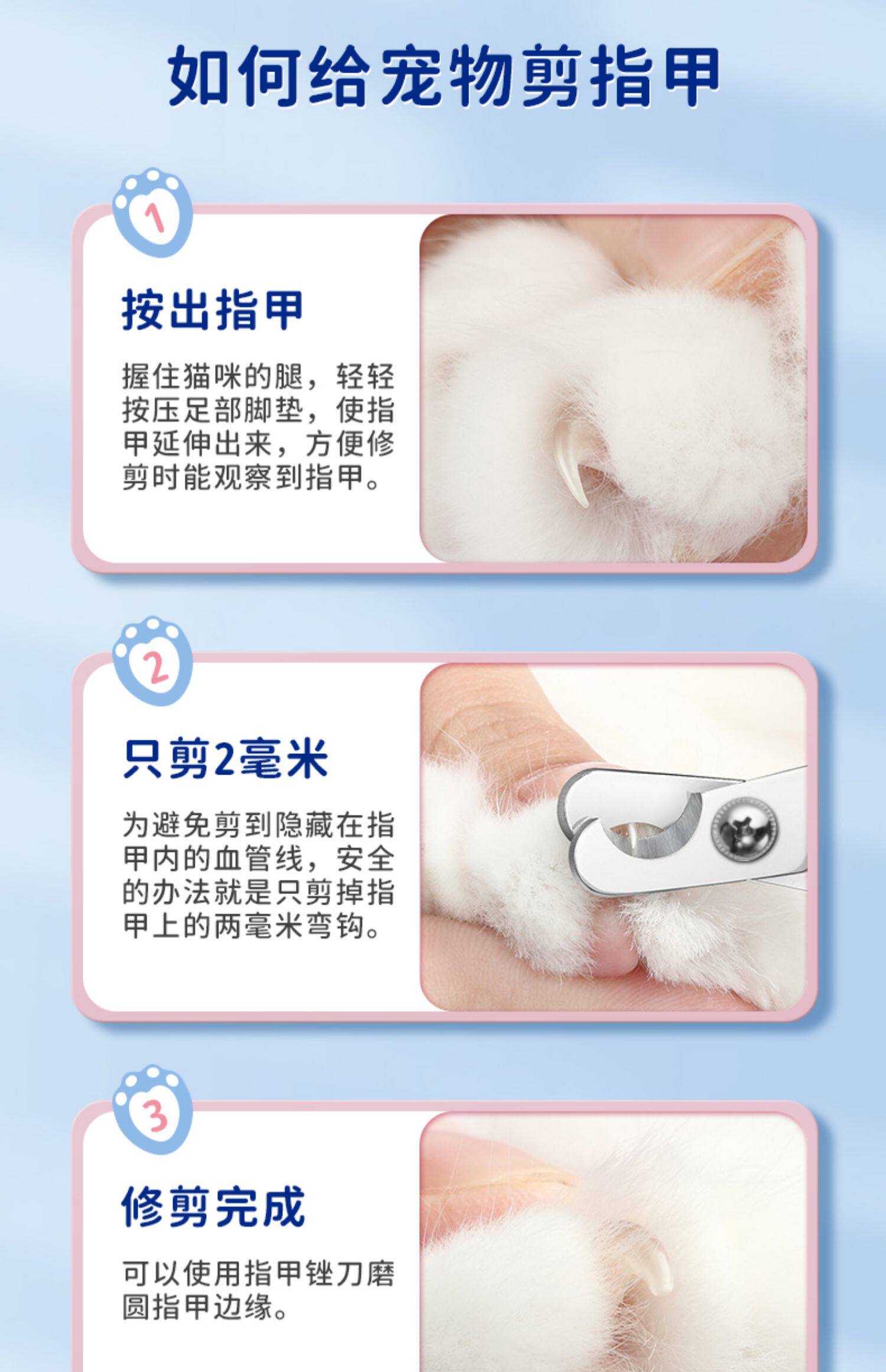 如何给宠物剪指甲

1

按出指甲

握住猫咪的腿，轻轻按压足部脚垫，使指甲延伸出来，方便修剪时能观察到指甲。

2

只剪2毫米

为避免剪到隐藏在指甲内的血管线，安全的办法就是只剪掉指甲上的两毫米弯钩。

3

修剪完成

可以使用指甲锉刀磨圆指甲边缘。