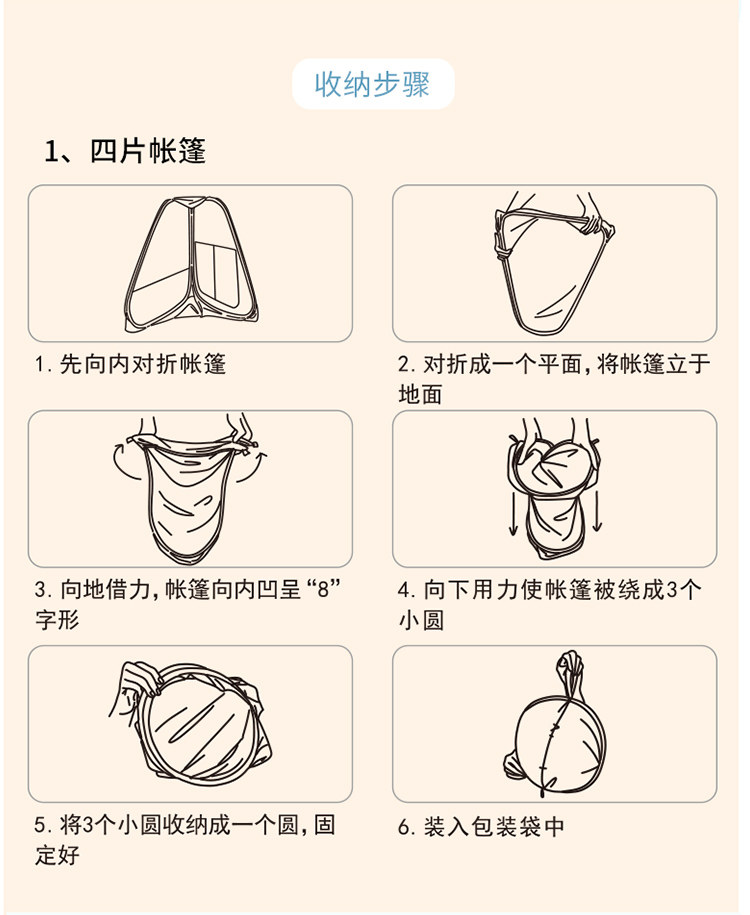 收纳步骤

1、四片帐篷

1. 先向内对折帐篷

2. 对折成一个平面，将帐篷立于地面

3. 向地借力，帐篷向内凹呈“8”字形

4. 向下用力使帐篷被绕成3个小圆

5. 将3个小圆收纳成一个圆，固定好

6. 装入包装袋中