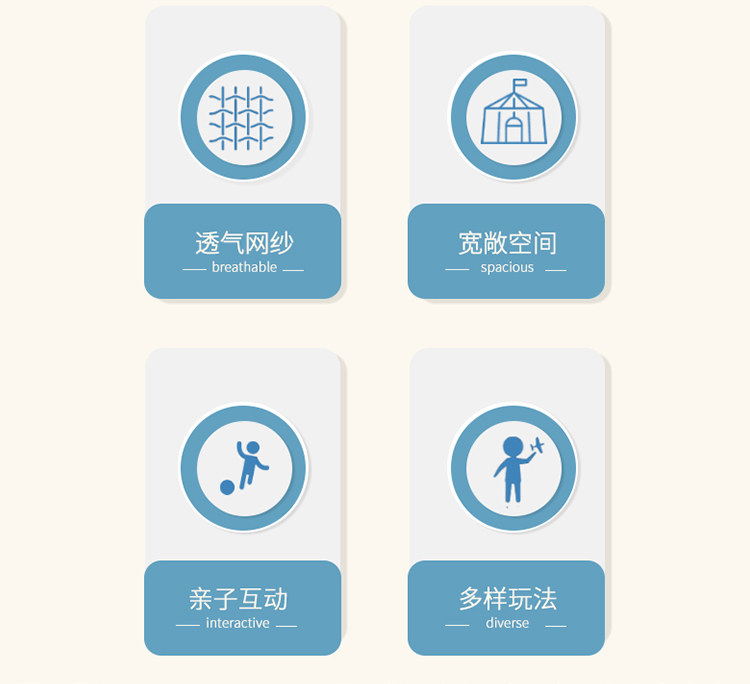 透气网纱
breathable

宽敞空间
spacious

亲子互动
interactive

多样玩法
diverse