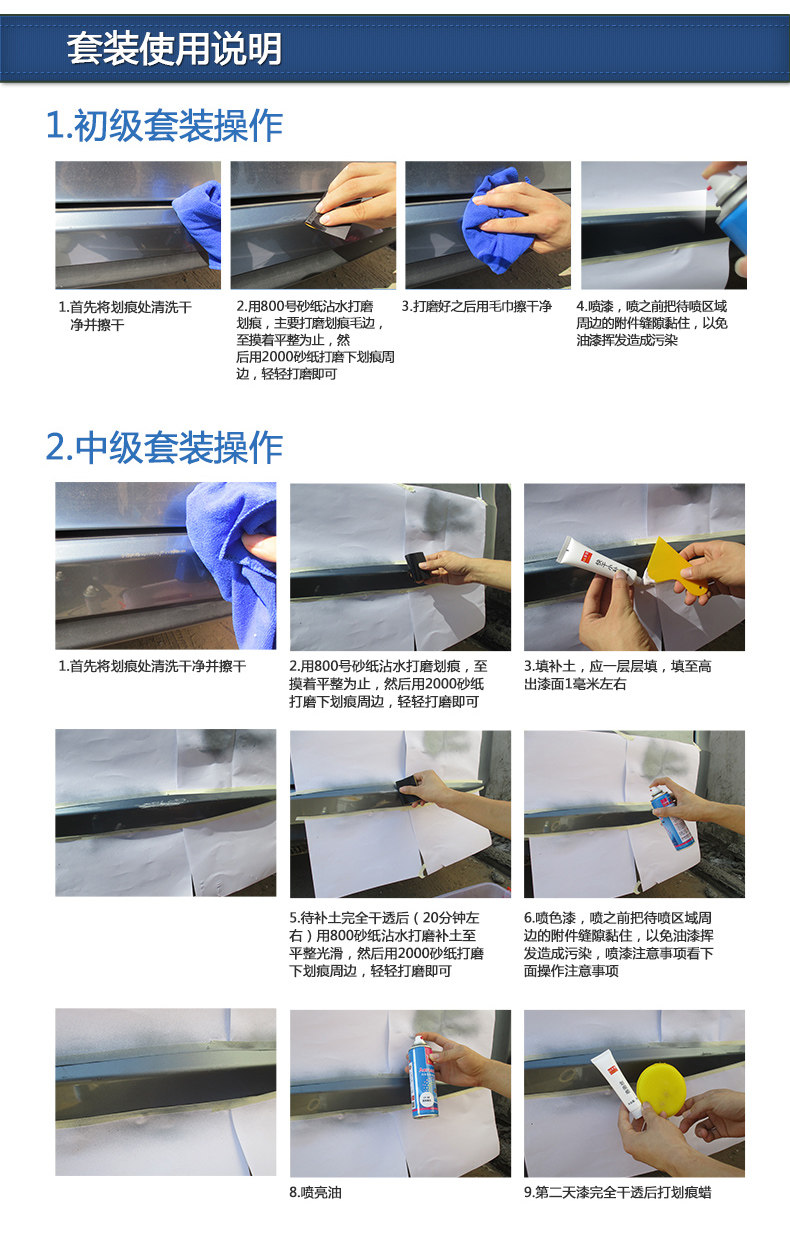 套装使用说明

1.初级套装操作

1.首先将划痕处清洗干净并擦干

2.用800号砂纸沾水打磨划痕，主要打磨划痕毛边，至摸着平整为止，然后用2000砂纸打磨下划痕周边，轻轻打磨即可

3.打磨好之后用毛巾擦干净

4.喷漆，喷之前把待喷区域周边的附件缝隙黏住，以免油漆挥发造成污染

2.中级套装操作

1.首先将划痕处清洗干净并擦干

2.用800号砂纸沾水打磨划痕，至摸着平整为止，然后用2000砂纸打磨下划痕周边，轻轻打磨即可

3.填补土，应一层层填，填至高出漆面1毫米左右

5.待补土完全干透后（20分钟左右）用800砂纸沾水打磨补土至平整光滑，然后用2000砂纸打磨下划痕周边，轻轻打磨即可

6.喷色漆，喷之前把待喷区域周边的附件缝隙黏住，以免油漆挥发造成污染，喷漆注意事项看下面操作注意事项

8.喷亮油

9.第二天漆完全干透后打划痕蜡