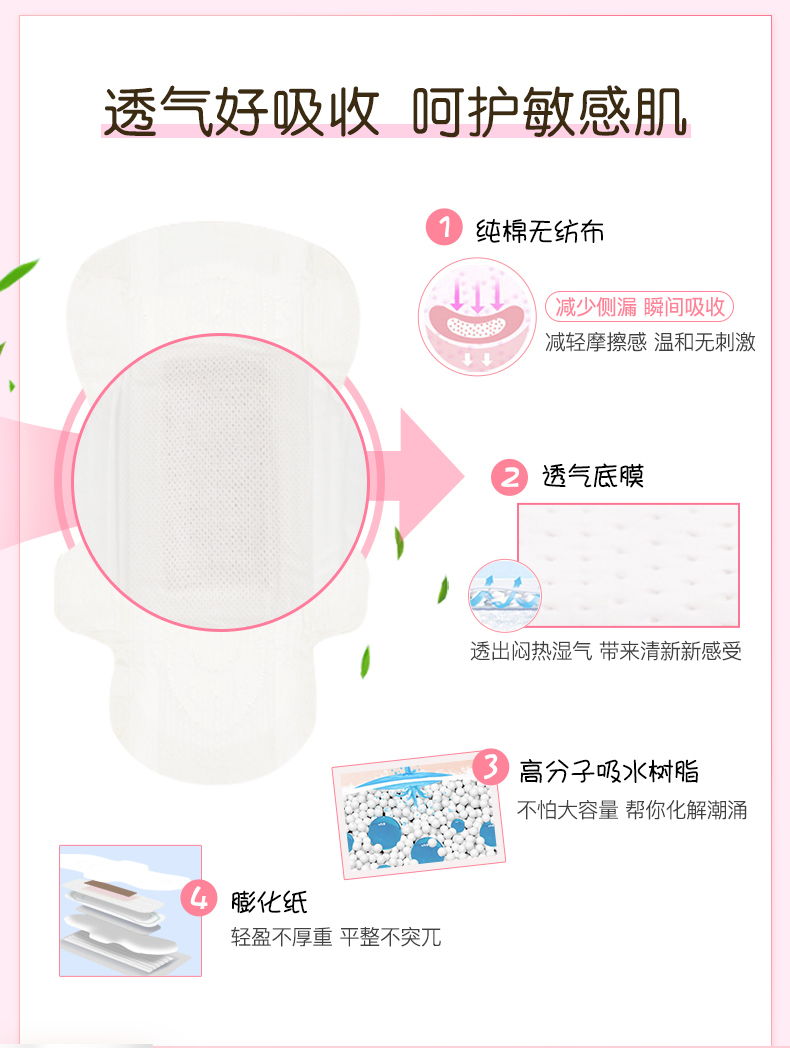 透气好吸收 呵护敏感肌

1 纯棉无纺布

减少侧漏 瞬间吸收
减轻摩擦感 温和无刺激

2 透气底膜

透出闷热湿气 带来清新新感受

3 高分子吸水树脂
不怕大容量 帮你化解潮涌

4 膨化纸
轻盈不厚重 平整不突兀