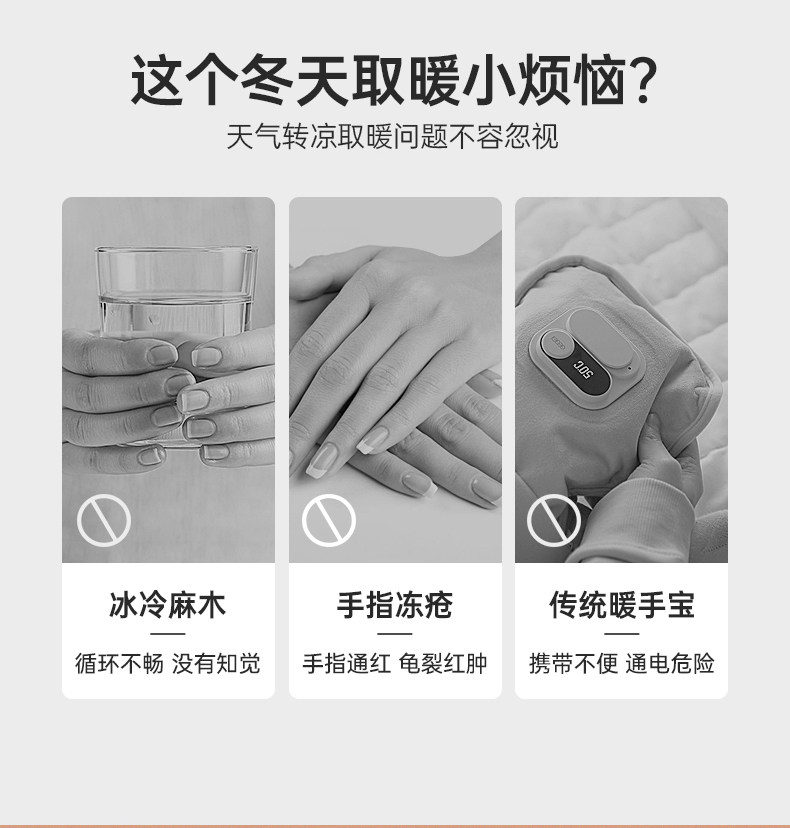 这个冬天取暖小烦恼?
天气转凉取暖问题不容忽视

50℃

冰冷麻木
循环不畅 没有知觉

手指冻疮
手指通红 龟裂红肿

传统暖手宝
携带不便 通电危险