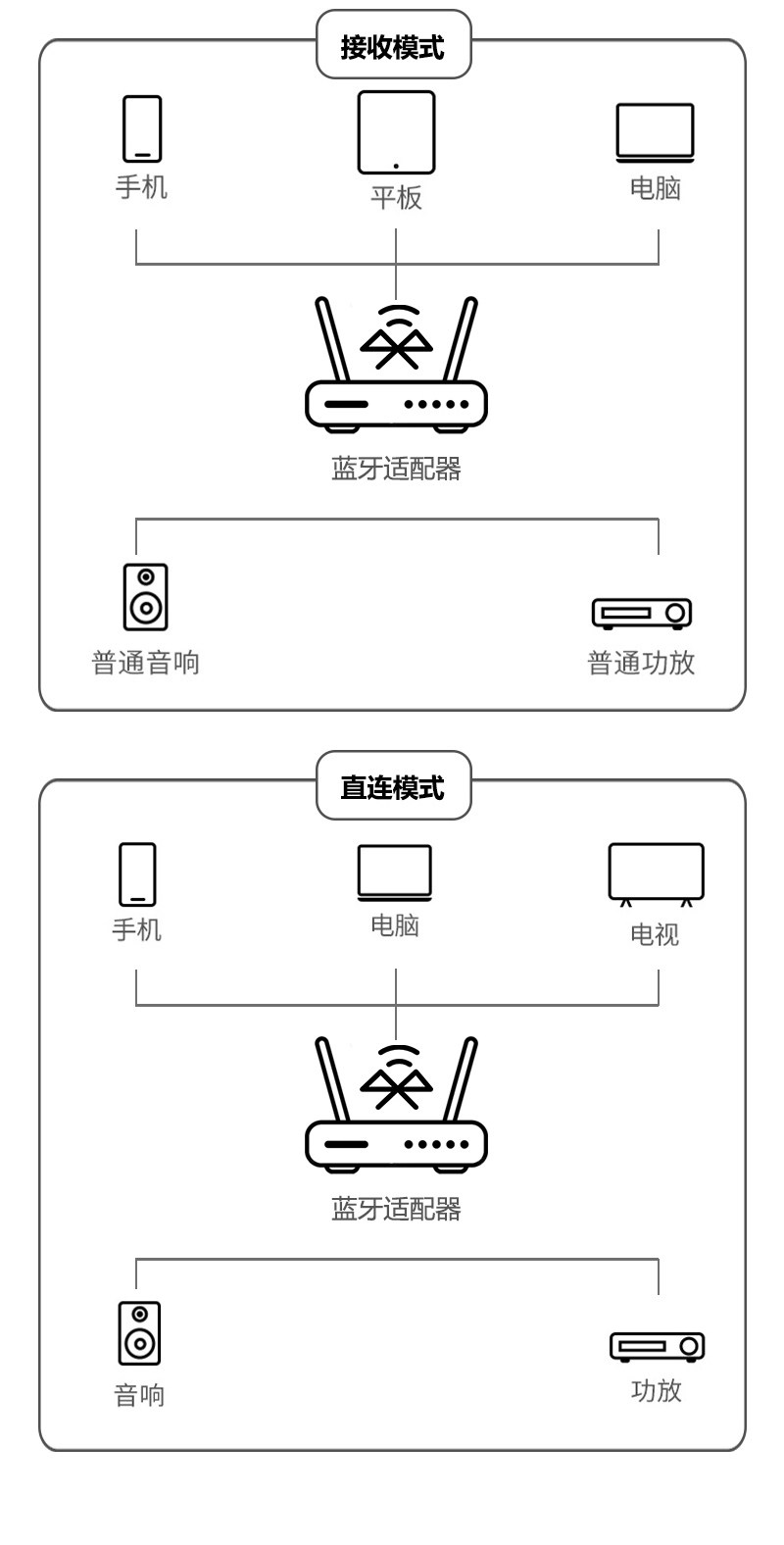 接收模式

手机

平板

电脑

蓝牙适配器

普通音响

普通功放

直连模式

手机

电脑

电视

蓝牙适配器

音响

功放