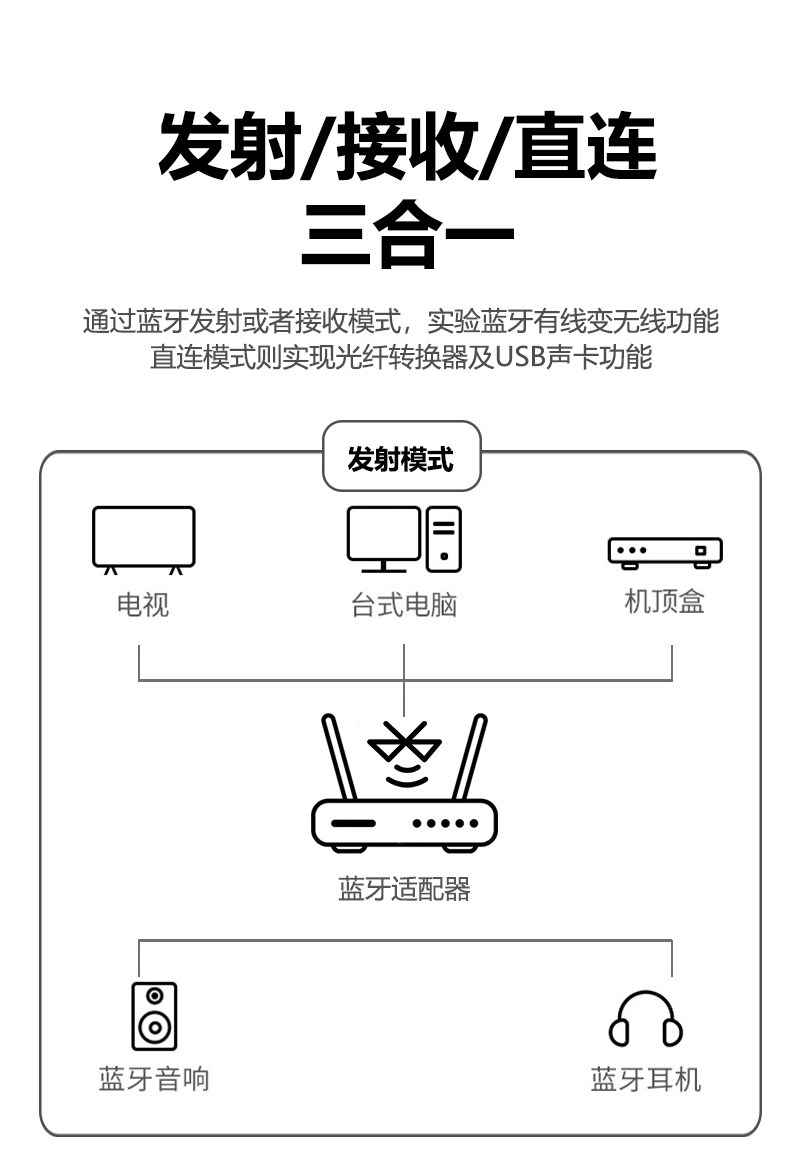 发射/接收/直连
三合一

通过蓝牙发射或者接收模式，实验蓝牙有线变无线功能
直连模式则实现光纤转换器及USB声卡功能

发射模式

电视

台式电脑

机顶盒

蓝牙适配器

蓝牙音响

蓝牙耳机