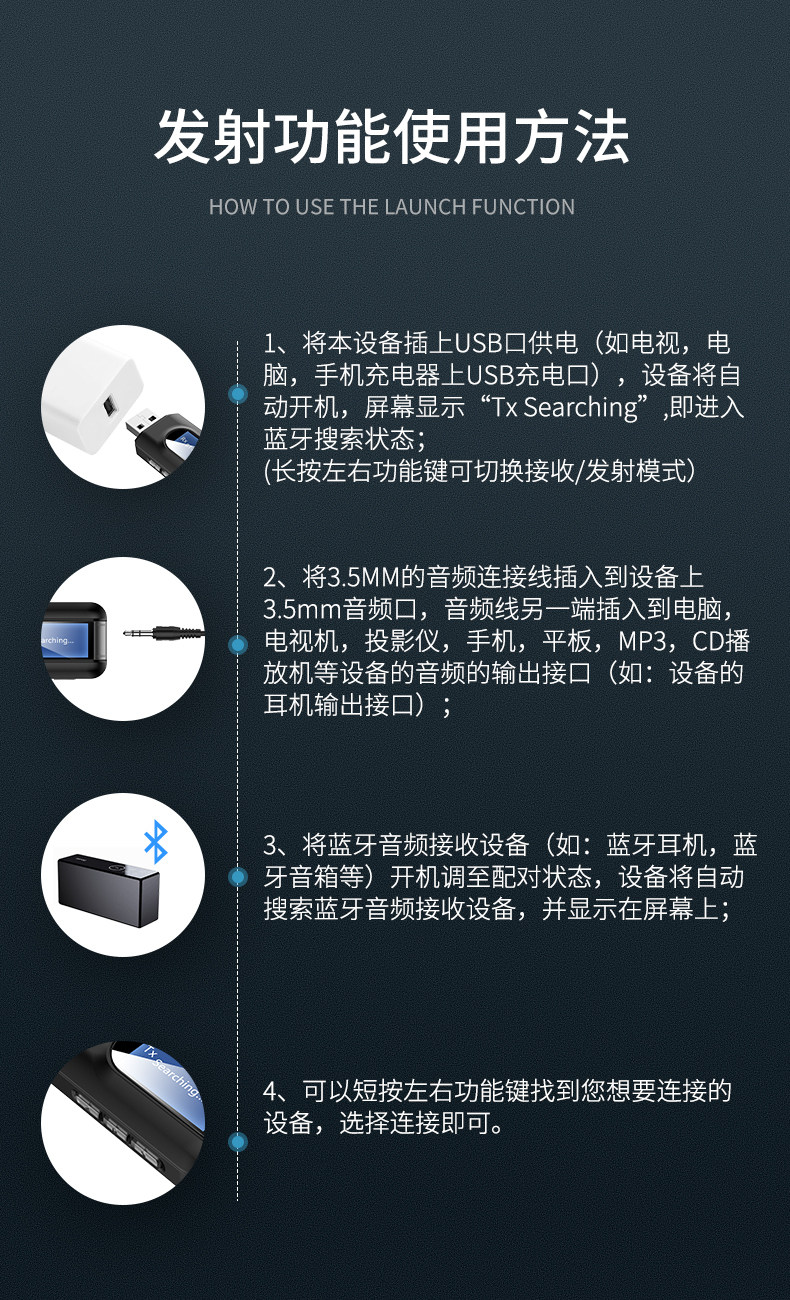 发射功能使用方法

HOW TO USE THE LAUNCH FUNCTION

1、将本设备插上USB口供电（如电视，电脑，手机充电器上USB充电口），设备将自动开机，屏幕显示“Tx Searching”,即进入蓝牙搜索状态；
(长按左右功能键可切换接收/发射模式）

arching...

2、将3.5MM的音频连接线插入到设备上3.5mm音频口，音频线另一端插入到电脑，电视机，投影仪，手机，平板，MP3，CD播放机等设备的音频的输出接口（如：设备的耳机输出接口）；

3、将蓝牙音频接收设备（如：蓝牙耳机，蓝牙音箱等）开机调至配对状态，设备将自动搜索蓝牙音频接收设备，并显示在屏幕上；

Tx Searching...

4、可以短按左右功能键找到您想要连接的设备，选择连接即可。